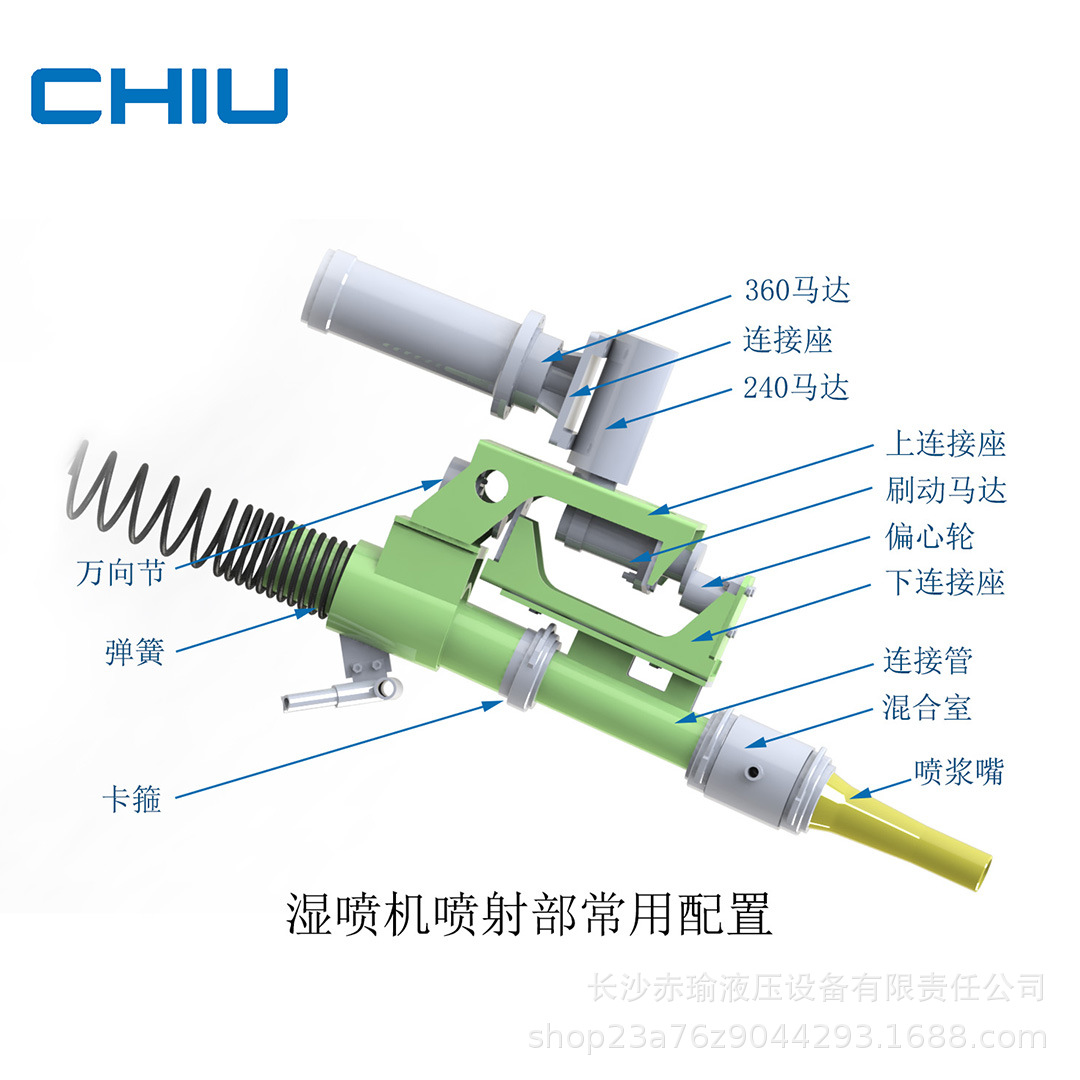 CHIU

360马达
连接座
240马达
上连接座
刷动马达
偏心轮
下连接座
连接管
混合室
喷浆嘴
万向节
弹簧
卡箍

湿喷机喷射部常用配置

长沙赤瑜液压设备有限责任公司
shop23a76z9044293.1688.com