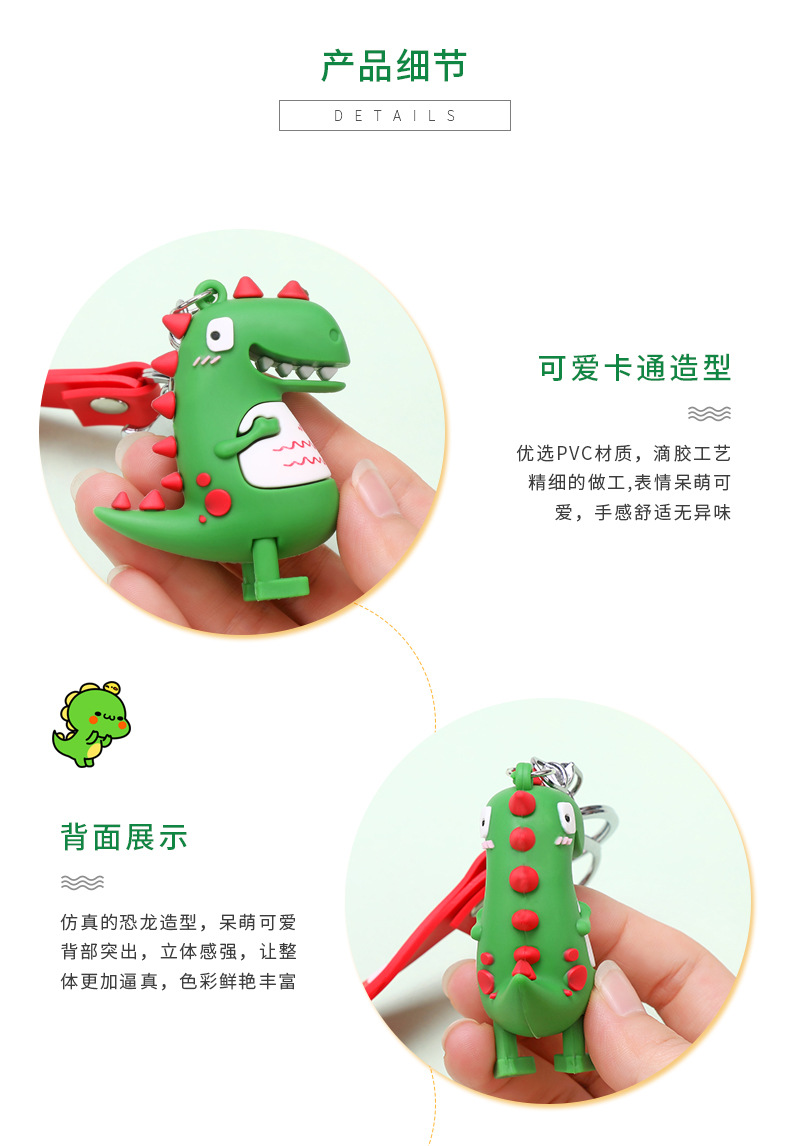 产品细节

DETAILS

可爱卡通造型

优选PVC材质，滴胶工艺精细的做工,表情呆萌可爱，手感舒适无异味

背面展示

仿真的恐龙造型，呆萌可爱背部突出，立体感强，让整体更加逼真，色彩鲜艳丰富