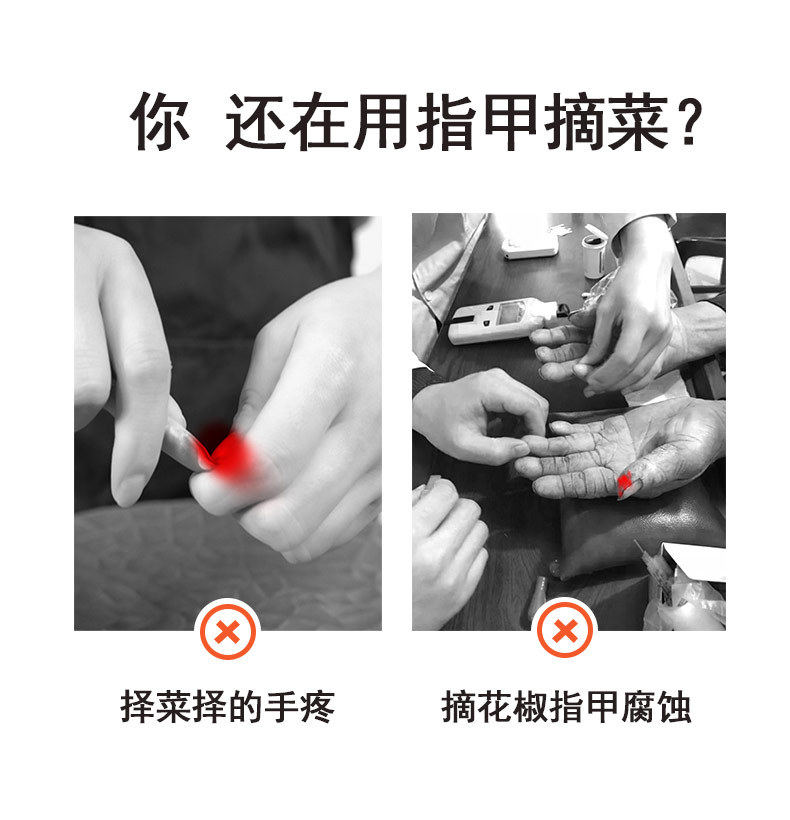 你 还在用指甲摘菜?

择菜择的手疼

摘花椒指甲腐蚀