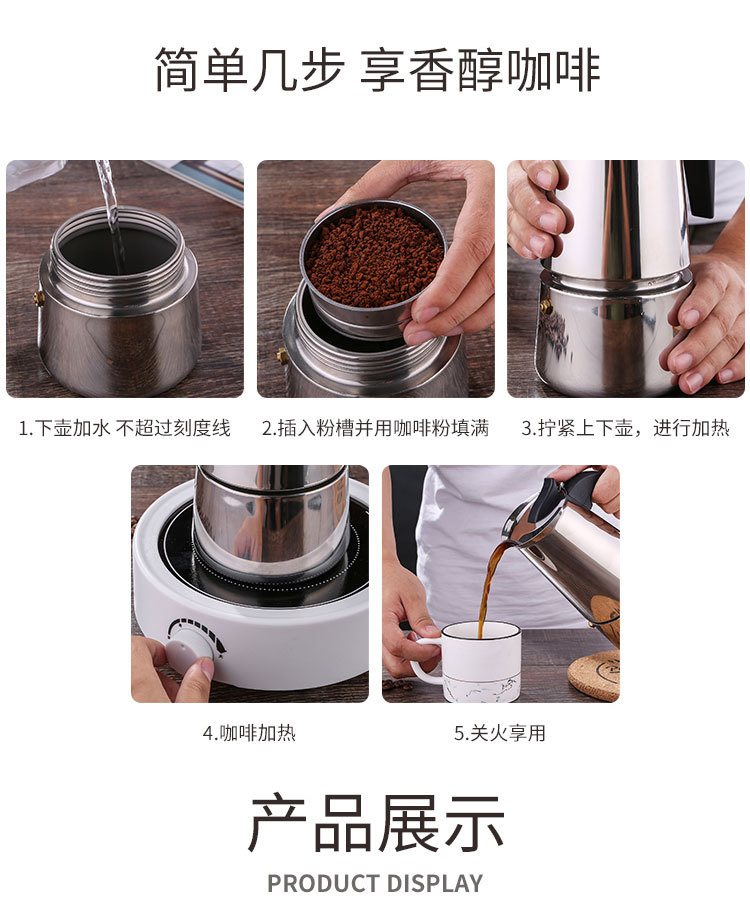 简单几步 享香醇咖啡

1.下壶加水 不超过刻度线

2.插入粉槽并用咖啡粉填满

3.拧紧上下壶，进行加热

4.咖啡加热

5.关火享用

产品展示

PRODUCT DISPLAY