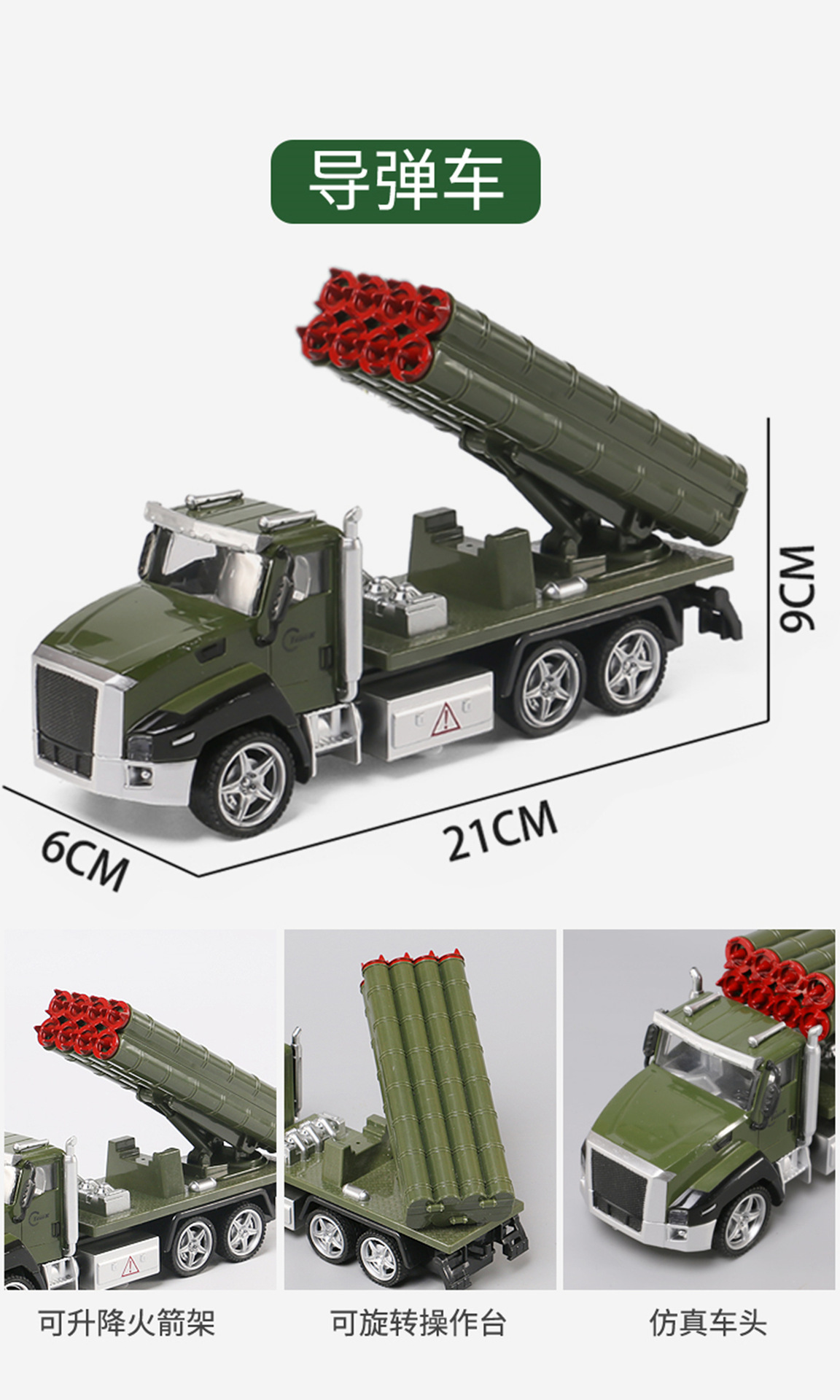 导弹车

9CM

6CM

21CM

可升降火箭架

可旋转操作台

仿真车头