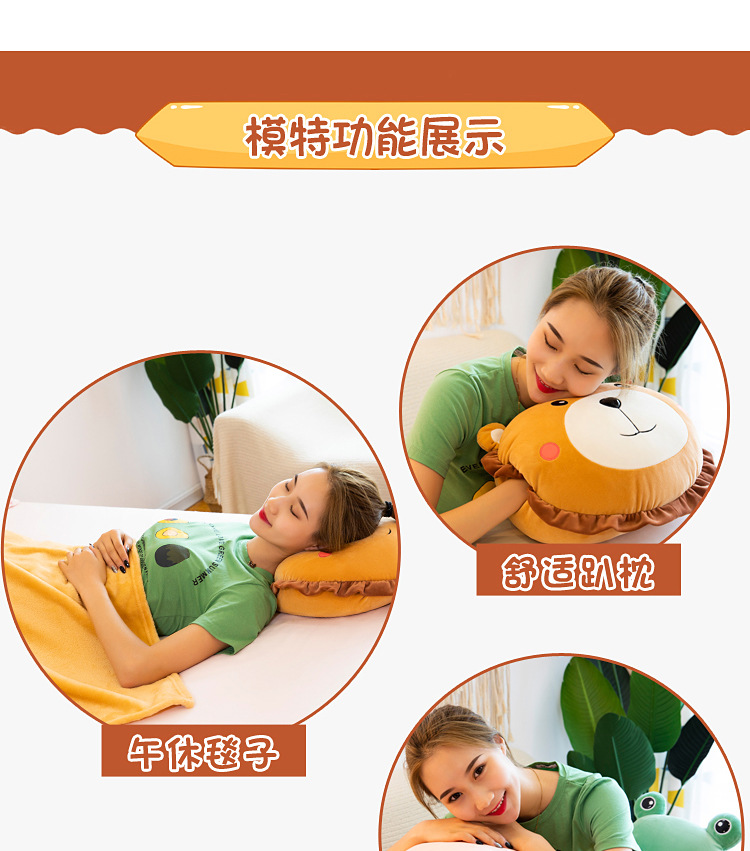 模特功能展示

舒适趴枕

午休毯子