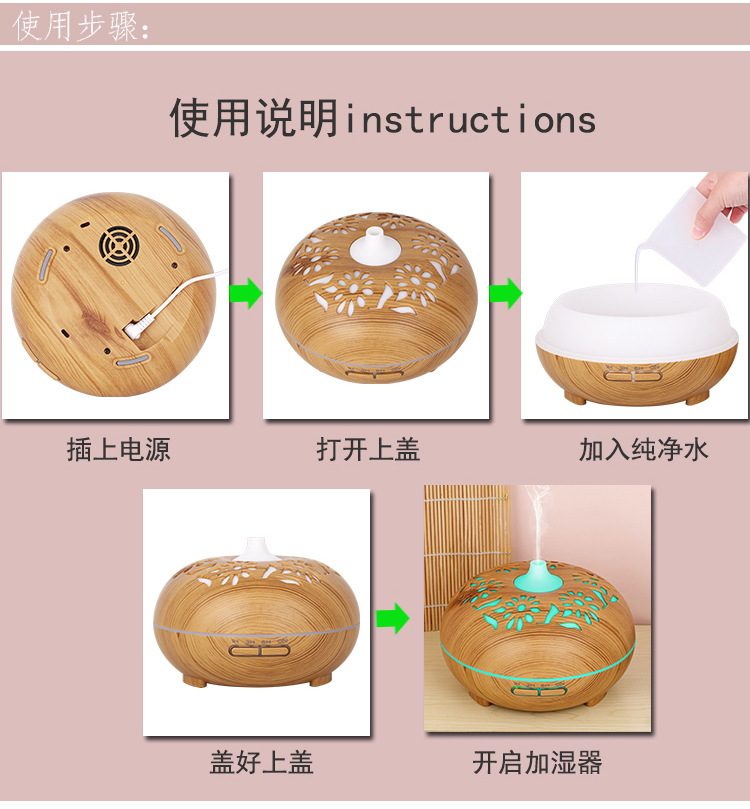 使用步骤:

使用说明instructions

插上电源

打开上盖

加入纯净水

盖好上盖

开启加湿器