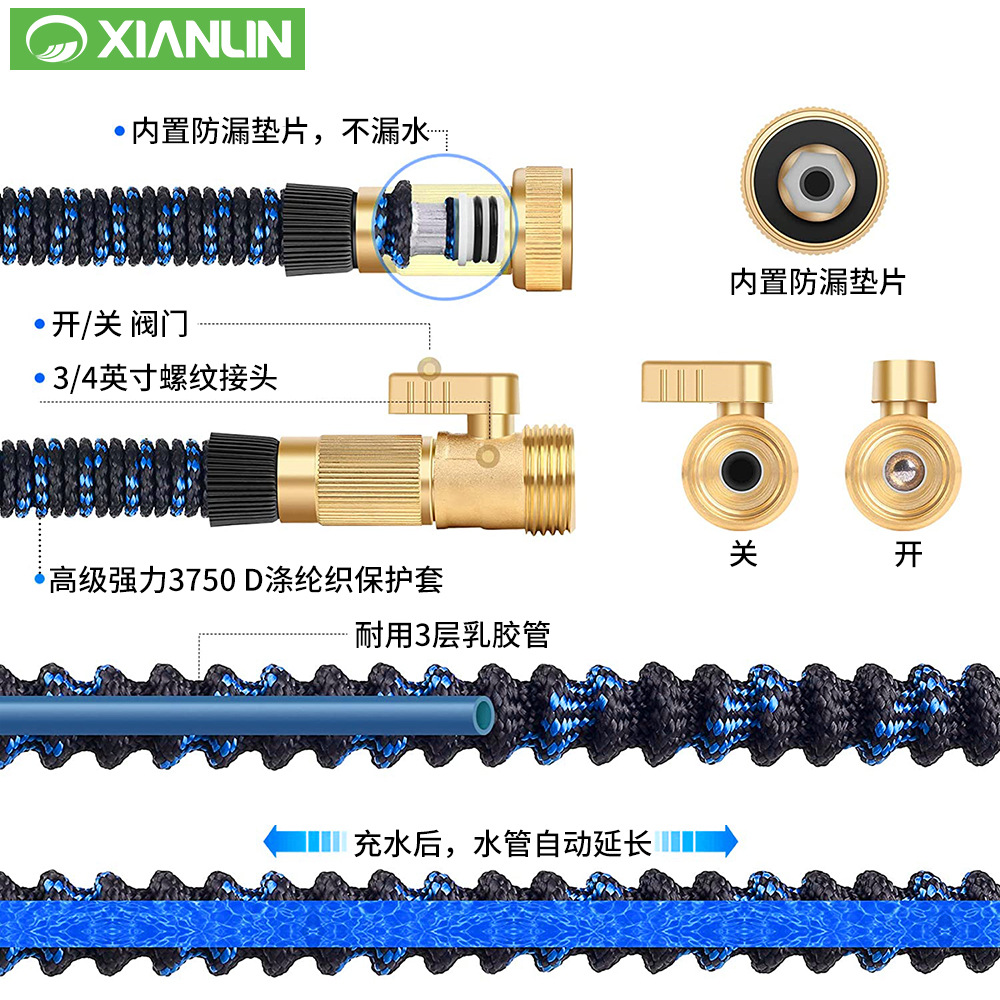 XIANLIN

• 内置防漏垫片，不漏水

内置防漏垫片

• 开/关 阀门

• 3/4英寸螺纹接头

关

开

• 高级强力3750 D涤纶织保护套

耐用3层乳胶管

充水后，水管自动延长