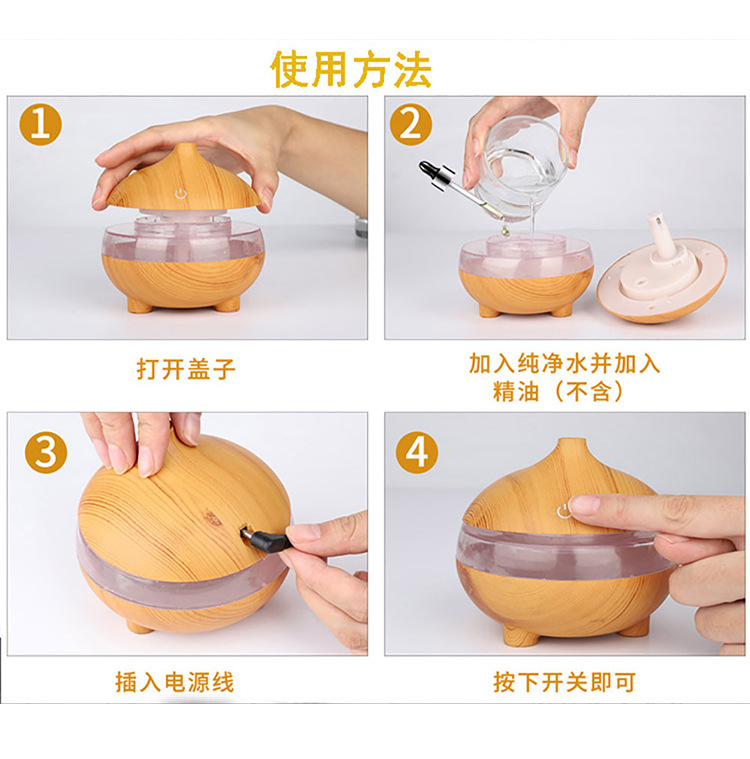 使用方法

1

打开盖子

2

加入纯净水并加入精油（不含）

3

插入电源线

4

按下开关即可