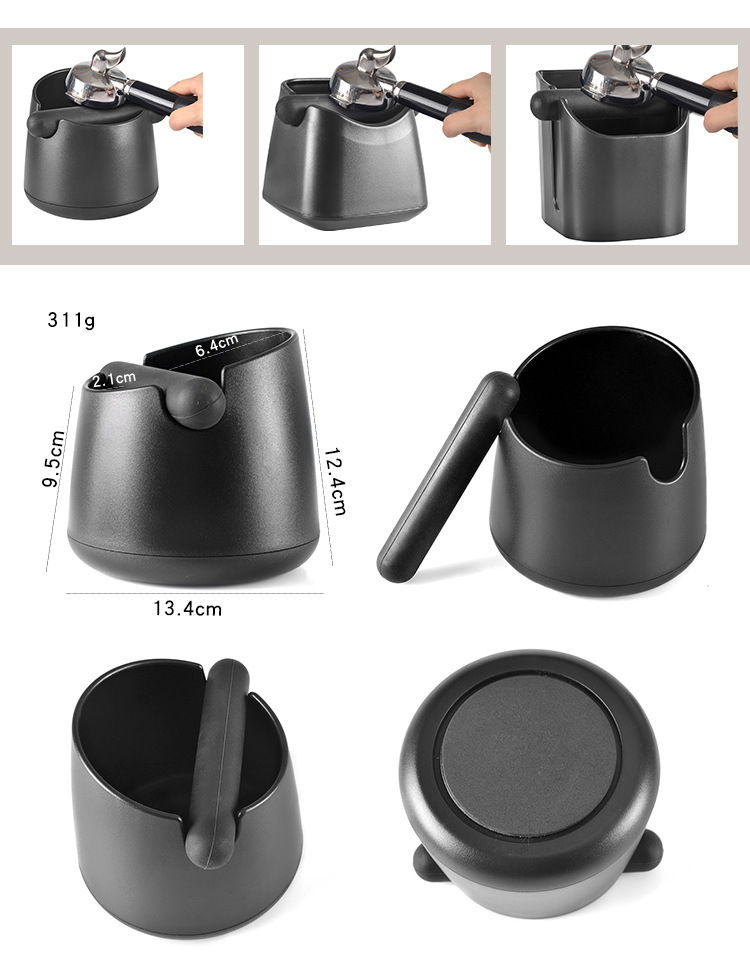 311g

6.4cm

2.1cm

9.5cm

12.4cm

13.4cm