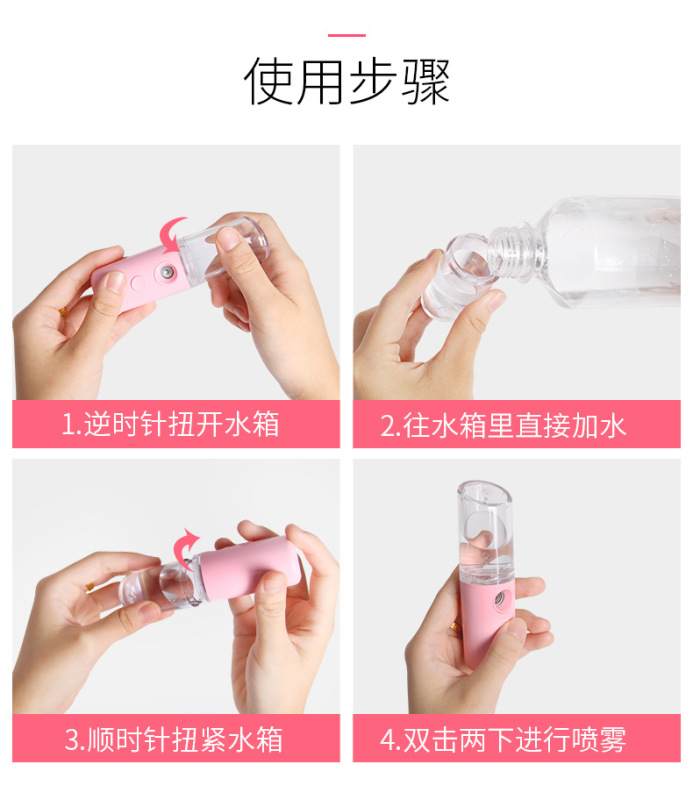 使用步骤

1.逆时针扭开水箱

2.往水箱里直接加水

3.顺时针扭紧水箱

4.双击两下进行喷雾