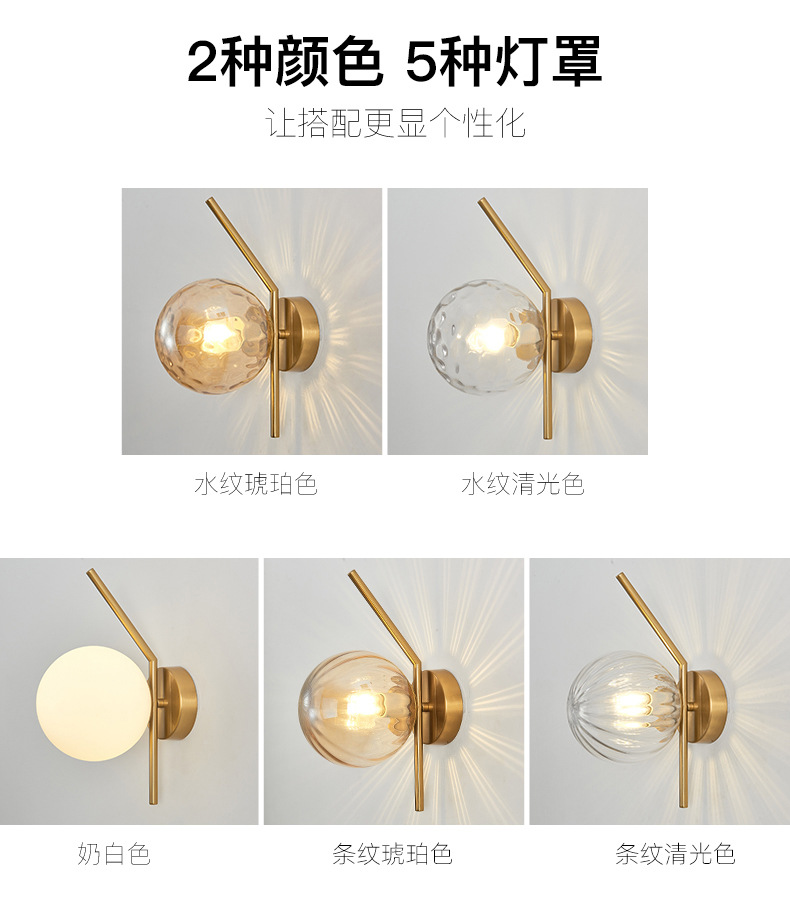 2种颜色 5种灯罩

让搭配更显个性化

水纹琥珀色

水纹清光色

奶白色

条纹琥珀色

条纹清光色