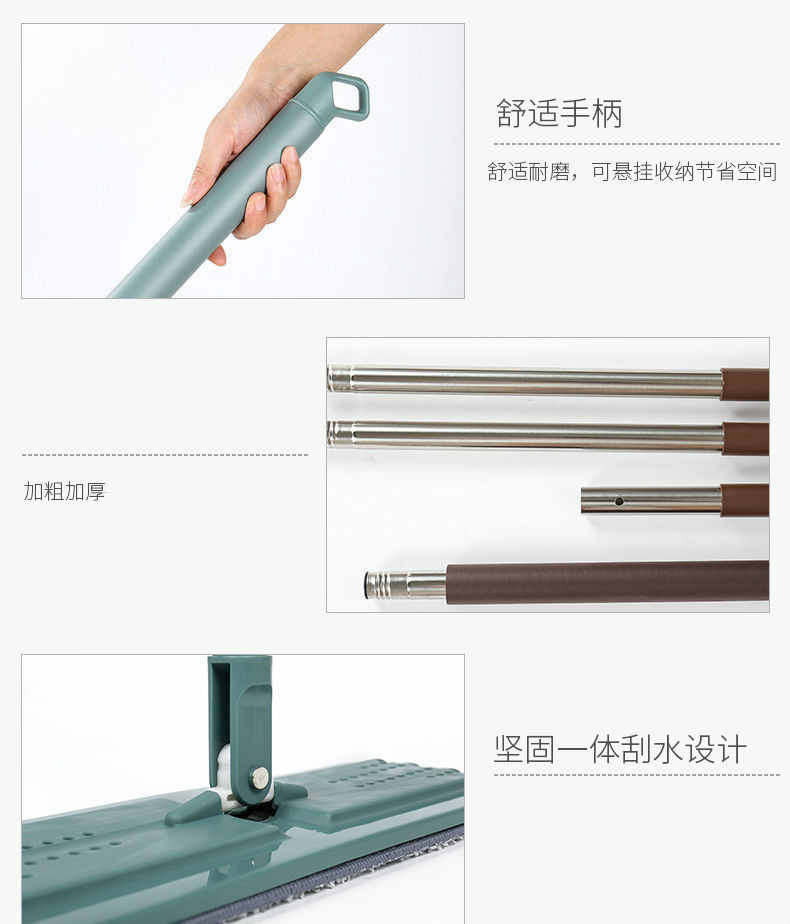 舒适手柄

舒适耐磨，可悬挂收纳节省空间

加粗加厚

坚固一体刮水设计