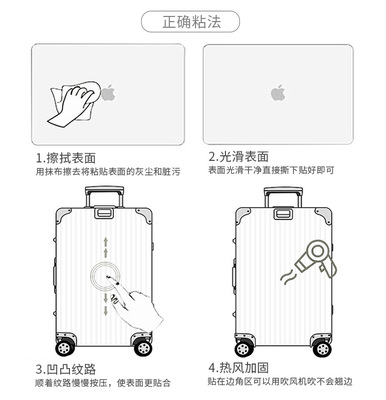 正确粘法

1.擦拭表面
用抹布擦去将粘贴表面的灰尘和脏污

2.光滑表面
表面光滑干净直接撕下贴好即可

3.凹凸纹路
顺着纹路慢慢按压，使表面更贴合

4.热风加固
贴在边角区可以用吹风机吹不会翘边