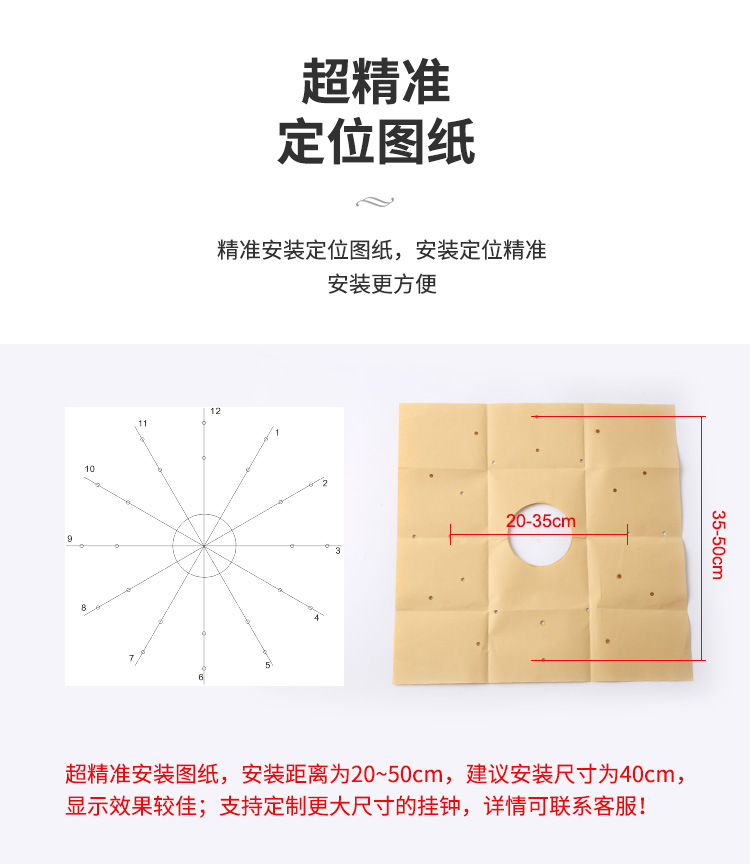 超精准
定位图纸

精准安装定位图纸，安装定位精准
安装更方便

12
1
2
3
4
5
6
7
8
9
10
11

20-35cm
35-50cm

超精准安装图纸，安装距离为20~50cm，建议安装尺寸为40cm，显示效果较佳；支持定制更大尺寸的挂钟，详情可联系客服！