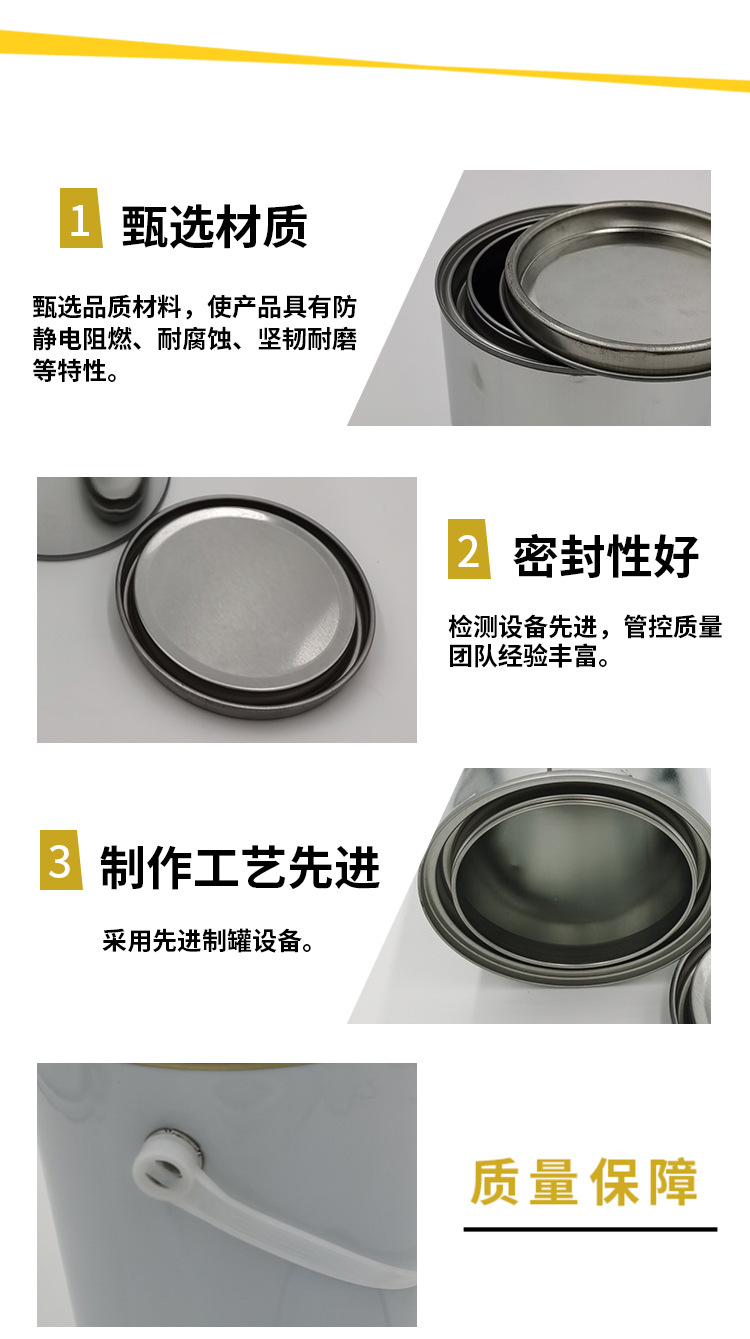 1 甄选材质

甄选品质材料，使产品具有防静电阻燃、耐腐蚀、坚韧耐磨等特性。

2 密封性好

检测设备先进，管控质量团队经验丰富。

3 制作工艺先进

采用先进制罐设备。

质量保障