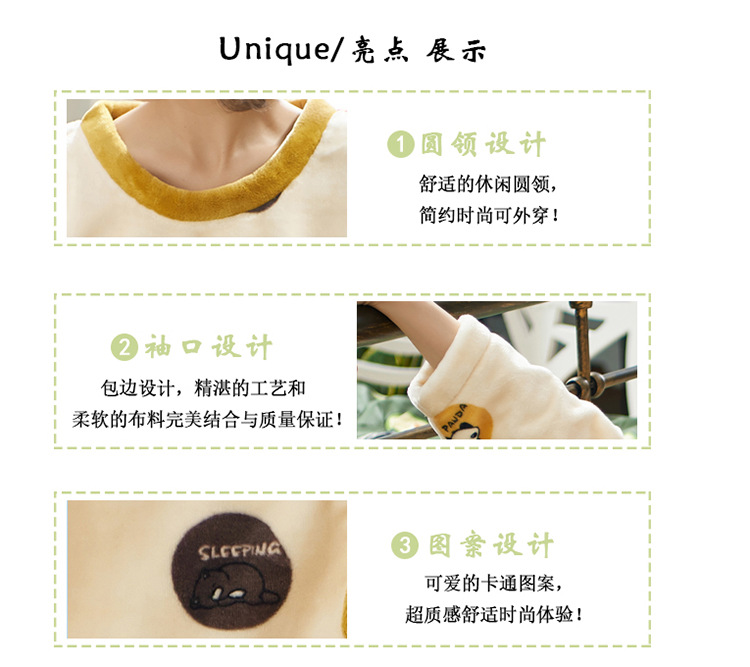 Unique/亮点 展示

1 圆领设计

舒适的休闲圆领，
简约时尚可外穿！

2 袖口设计

包边设计，精湛的工艺和
柔软的布料完美结合与质量保证！

PANDA

SLEEPING

3 图案设计

可爱的卡通图案，
超质感舒适时尚体验！