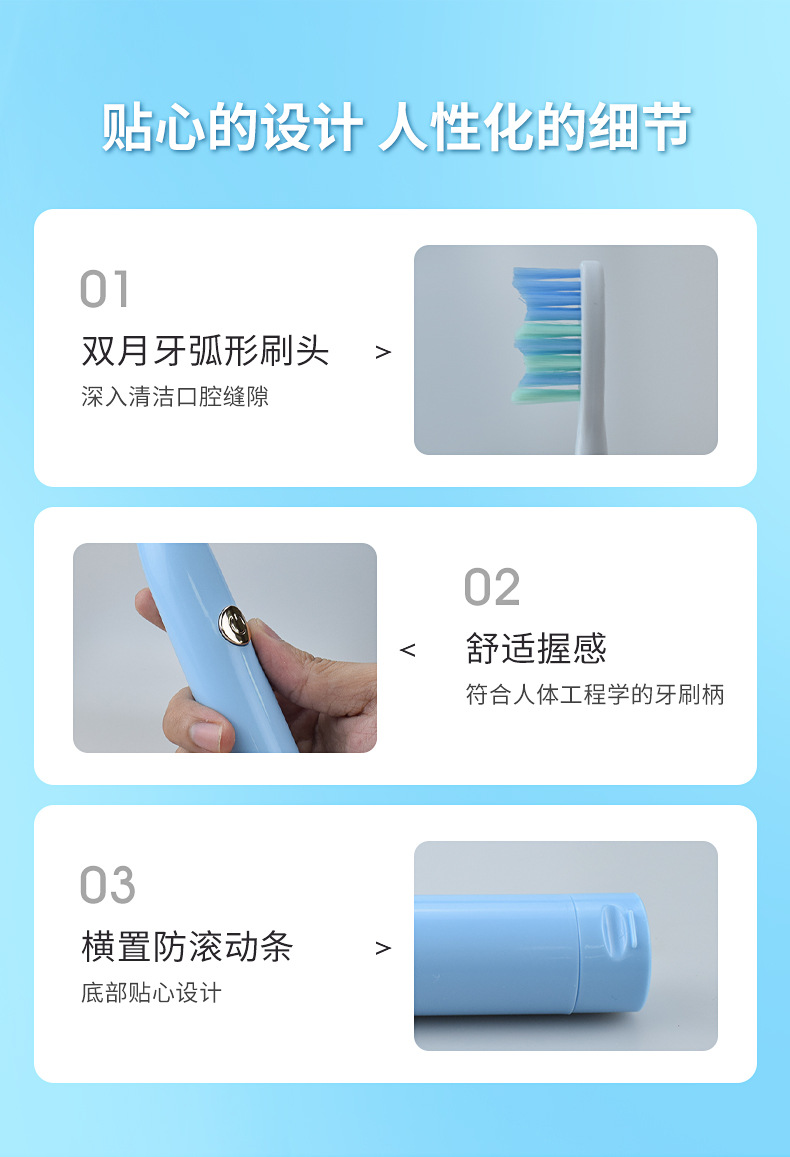 贴心的设计 人性化的细节

01
双月牙弧形刷头 >
深入清洁口腔缝隙

02
< 舒适握感
符合人体工程学的牙刷柄

03
横置防滚动条 >
底部贴心设计