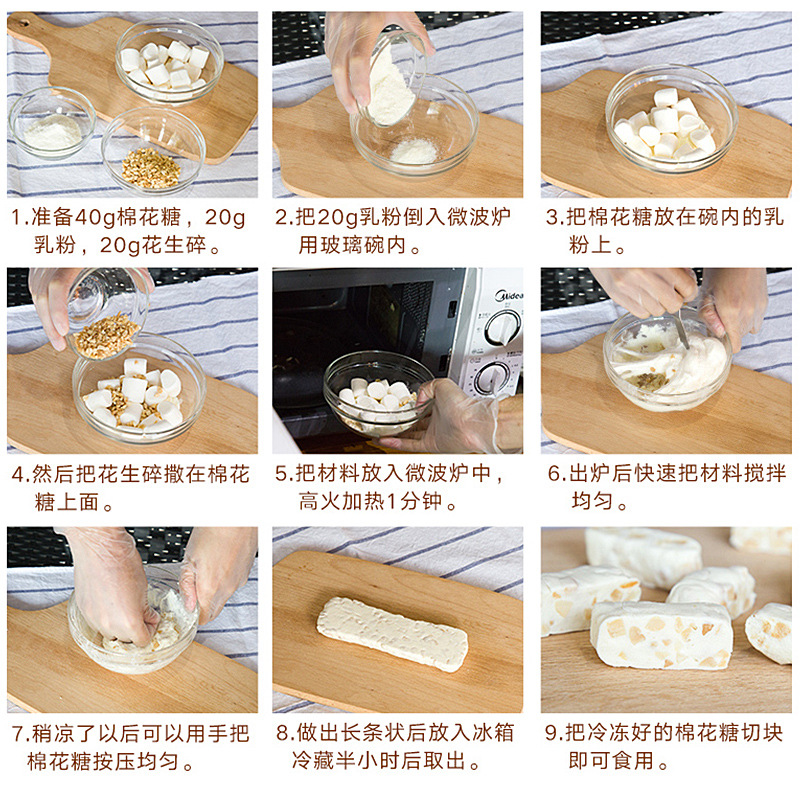 1.准备40g棉花糖，20g乳粉，20g花生碎。

2.把20g乳粉倒入微波炉用玻璃碗内。

3.把棉花糖放在碗内的乳粉上。

Midea

4.然后把花生碎撒在棉花糖上面。

5.把材料放入微波炉中，高火加热1分钟。

6.出炉后快速把材料搅拌均匀。

7.稍凉了以后可以用手把棉花糖按压均匀。

8.做出长条状后放入冰箱冷藏半小时后取出。

9.把冷冻好的棉花糖切块即可食用。