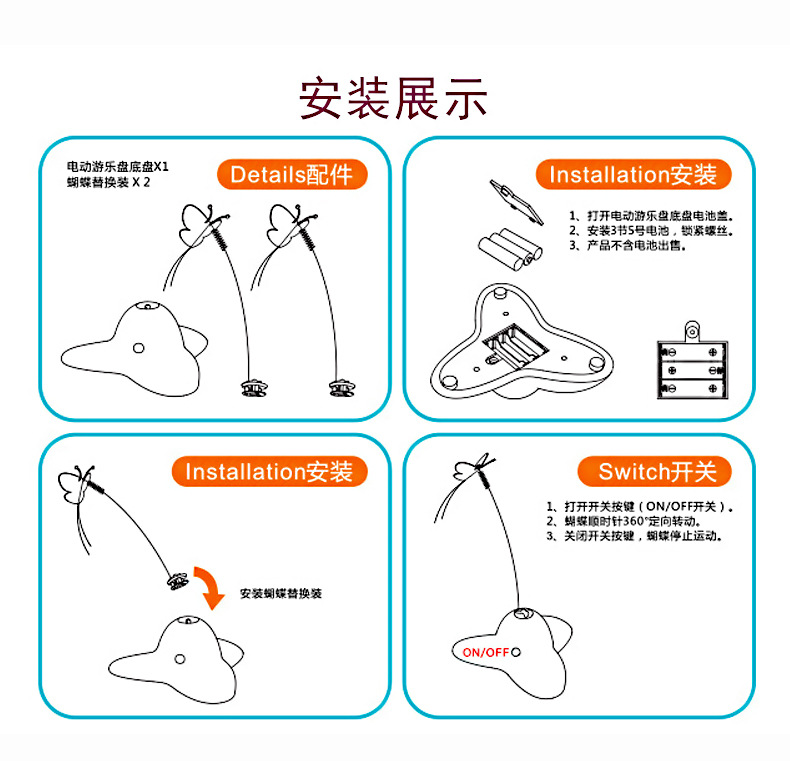 安装展示

电动游乐盘底盘X1
蝴蝶替换装 X 2

Details配件

Installation安装

1、打开电动游乐盘底盘电池盖。
2、安装3节5号电池，锁紧螺丝。
3、产品不含电池出售。

Installation安装

安装蝴蝶替换装

Switch开关

1、打开开关按键（ON/OFF开关）。
2、蝴蝶顺时针360°定向转动。
3、关闭开关按键，蝴蝶停止运动。

ON/OFF