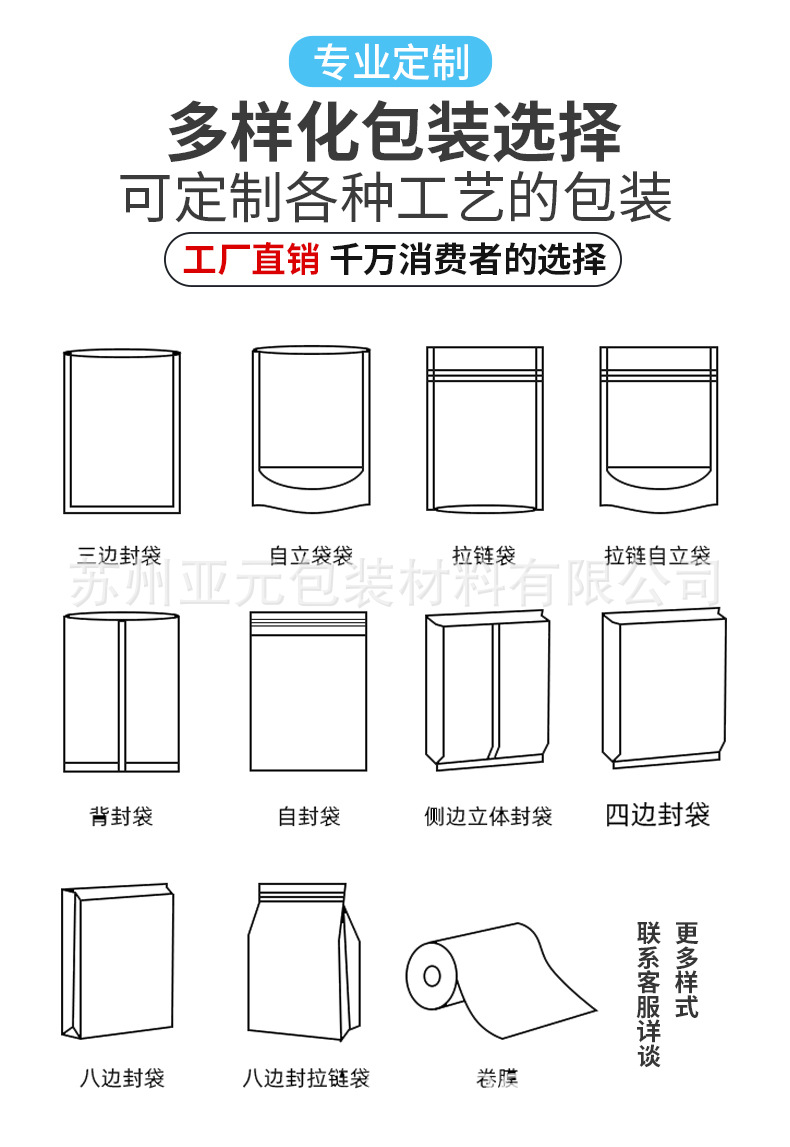 专业定制

多样化包装选择

可定制各种工艺的包装

工厂直销 千万消费者的选择

三边封袋

自立袋袋

拉链袋

拉链自立袋

苏州亚元包装材料有限公司

背封袋

自封袋

侧边立体封袋

四边封袋

八边封袋

八边封拉链袋

卷膜

更多样式

联系客服详谈