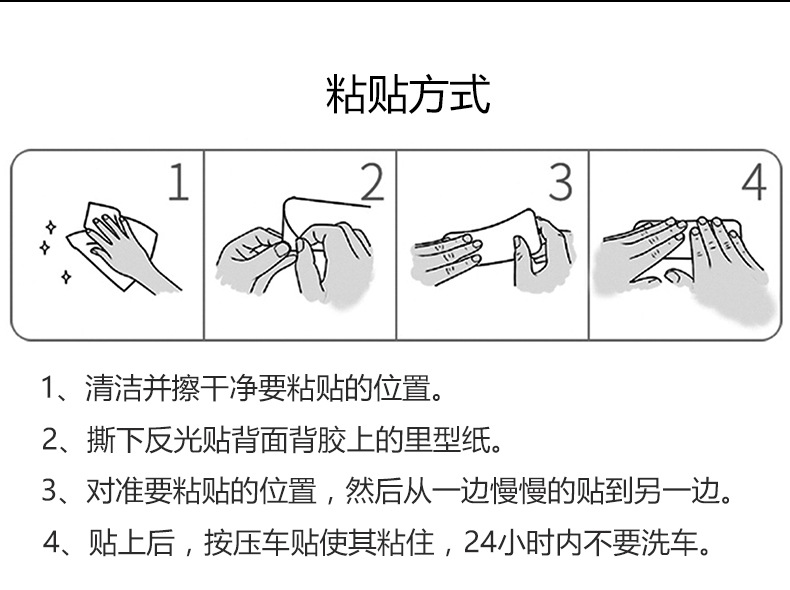 粘贴方式

1

2

3

4

1、清洁并擦干净要粘贴的位置。

2、撕下反光贴背面背胶上的里型纸。

3、对准要粘贴的位置，然后从一边慢慢的贴到另一边。

4、贴上后，按压车贴使其粘住，24小时内不要洗车。