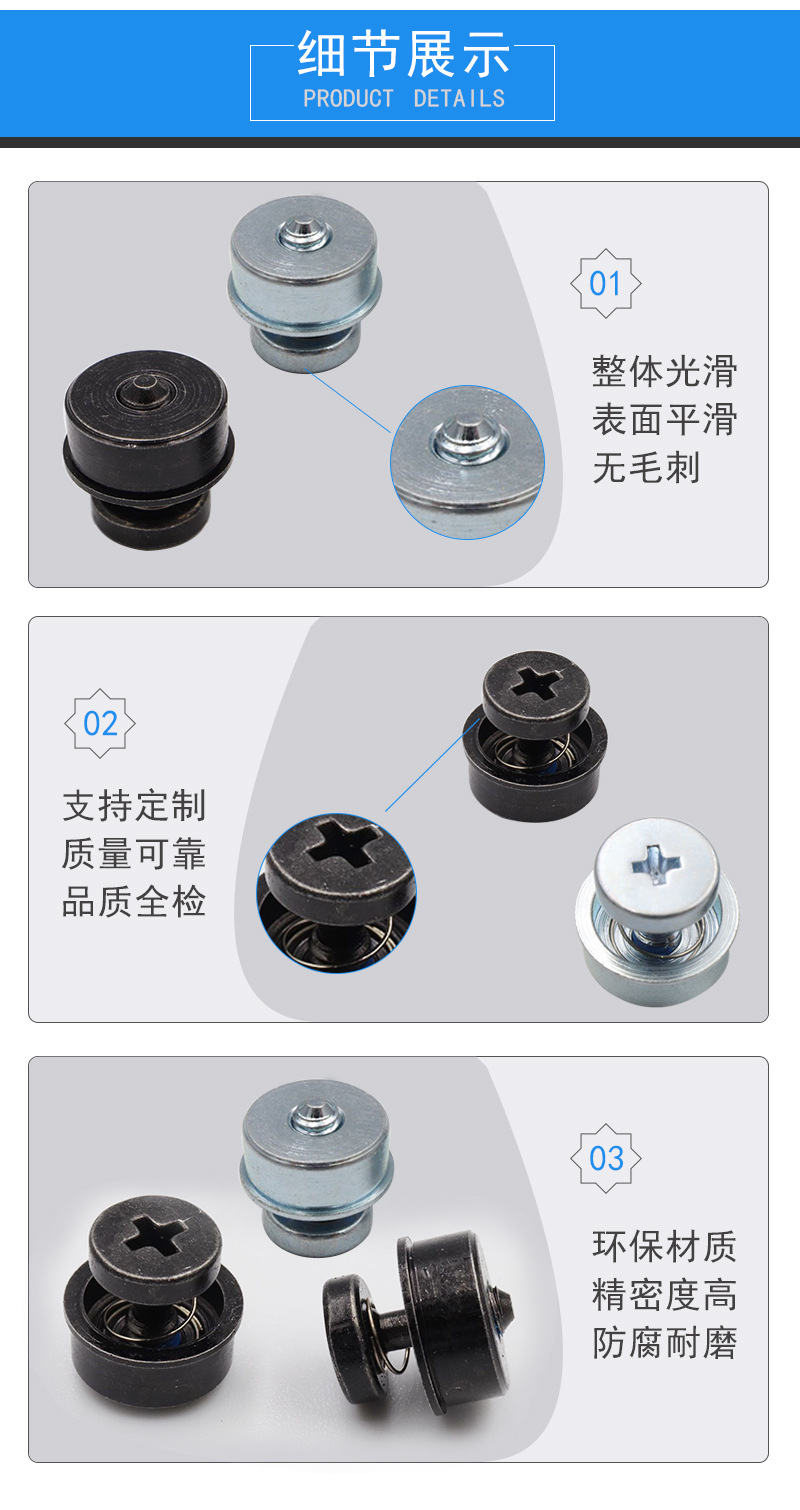 细节展示
PRODUCT DETAILS

01

整体光滑
表面平滑
无毛刺

02

支持定制
质量可靠
品质全检

03

环保材质
精密度高
防腐耐磨