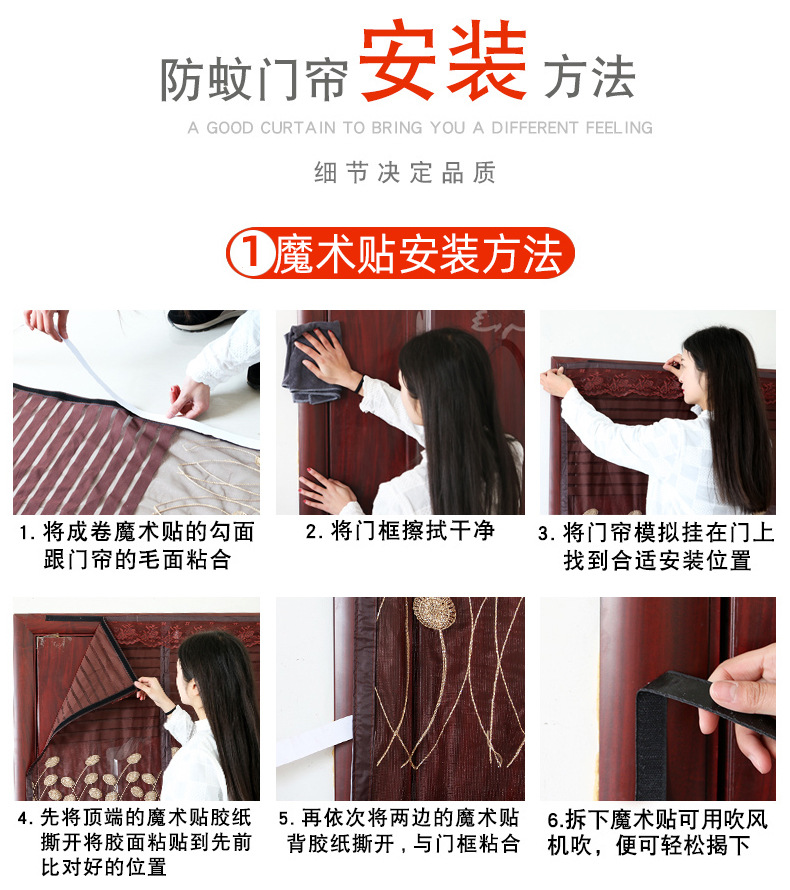 防蚊门帘安装方法

A GOOD CURTAIN TO BRING YOU A DIFFERENT FEELING

细节决定品质

1 魔术贴安装方法

1. 将成卷魔术贴的勾面跟门帘的毛面粘合

2. 将门框擦拭干净

3. 将门帘模拟挂在门上找到合适安装位置

4. 先将顶端的魔术贴胶纸撕开将胶面粘贴到先前比对好的位置

5. 再依次将两边的魔术贴背胶纸撕开，与门框粘合

6.拆下魔术贴可用吹风机吹，便可轻松揭下