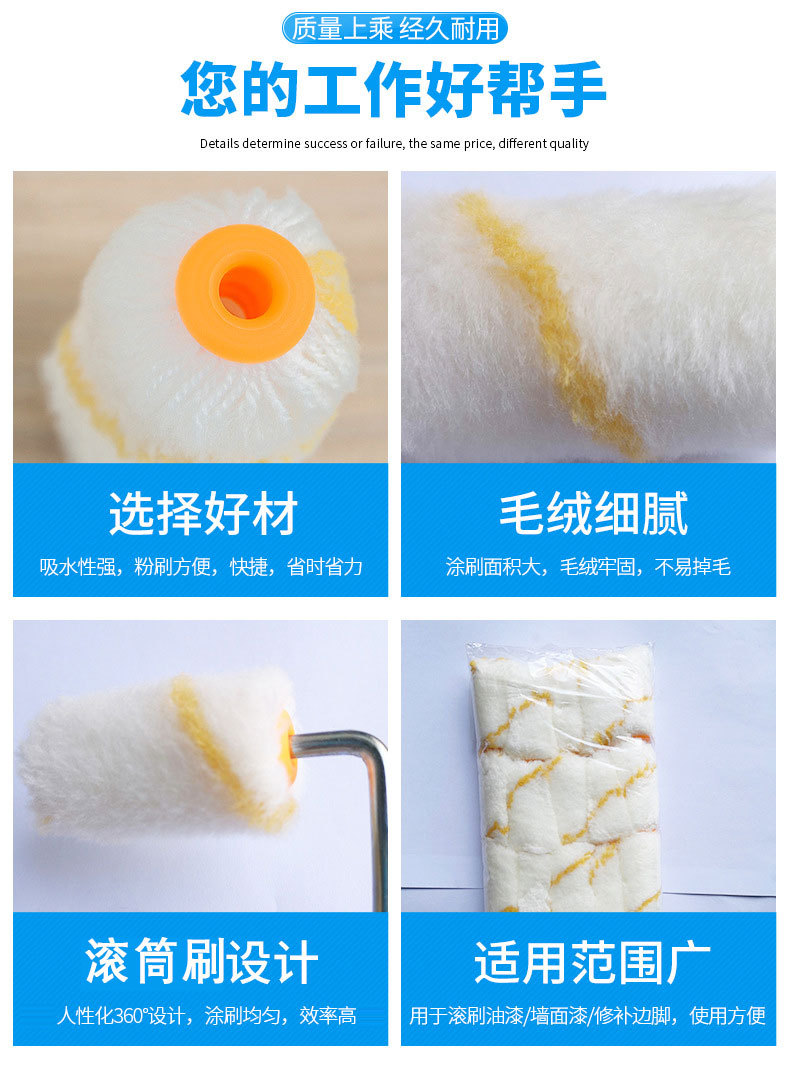 质量上乘 经久耐用

您的工作好帮手

Details determine success or failure, the same price, different quality

选择好材

吸水性强，粉刷方便，快捷，省时省力

毛绒细腻

涂刷面积大，毛绒牢固，不易掉毛

滚筒刷设计

人性化360°设计，涂刷均匀，效率高

适用范围广

用于滚刷油漆/墙面漆/修补边脚，使用方便