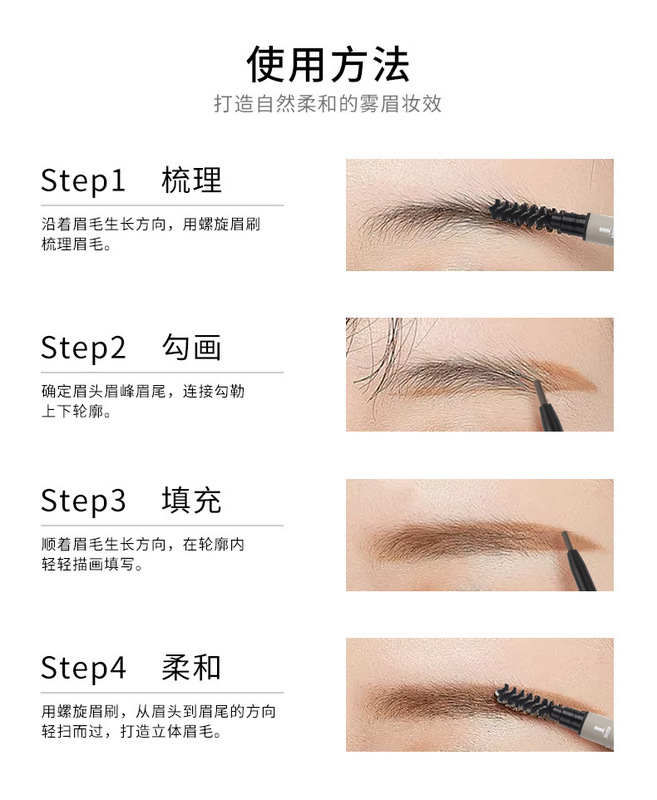 使用方法

打造自然柔和的雾眉妆效

Step1 梳理

沿着眉毛生长方向，用螺旋眉刷梳理眉毛。

Step2 勾画

确定眉头眉峰眉尾，连接勾勒上下轮廓。

Step3 填充

顺着眉毛生长方向，在轮廓内轻轻描画填写。

Step4 柔和

用螺旋眉刷，从眉头到眉尾的方向轻扫而过，打造立体眉毛。