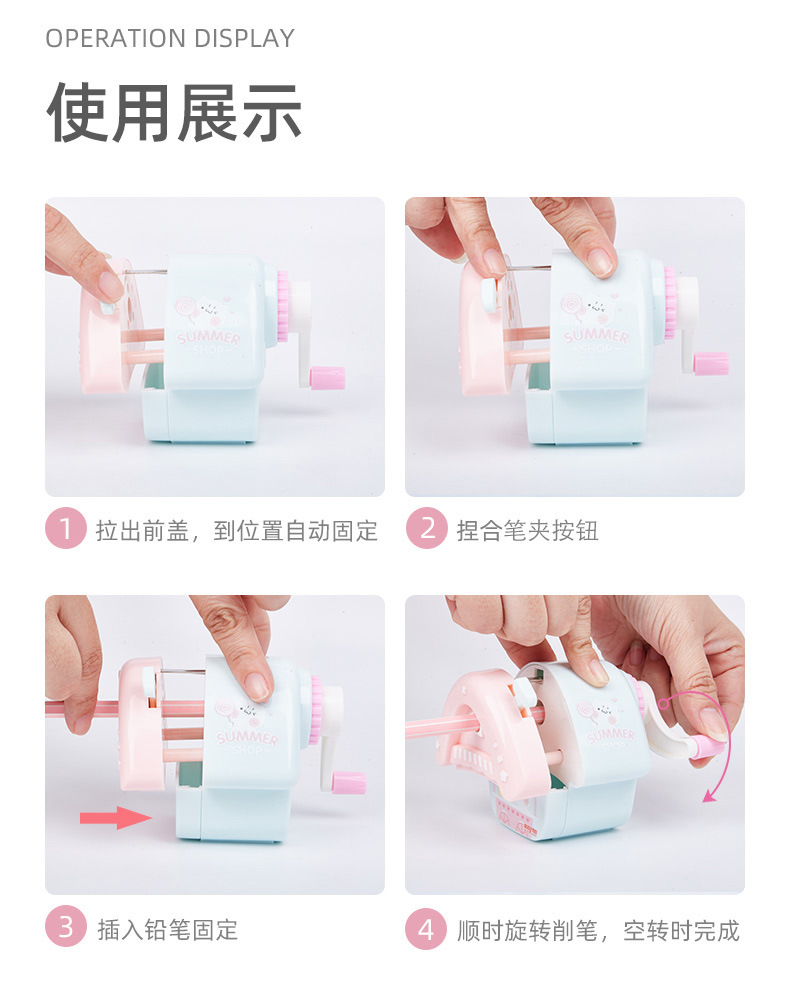 OPERATION DISPLAY

使用展示

SUMMER SHOP

SUMMER SHOP

1 拉出前盖，到位置自动固定

2 捏合笔夹按钮

SUMMER SHOP

SUMMER SHOP

3 插入铅笔固定

4 顺时旋转削笔，空转时完成