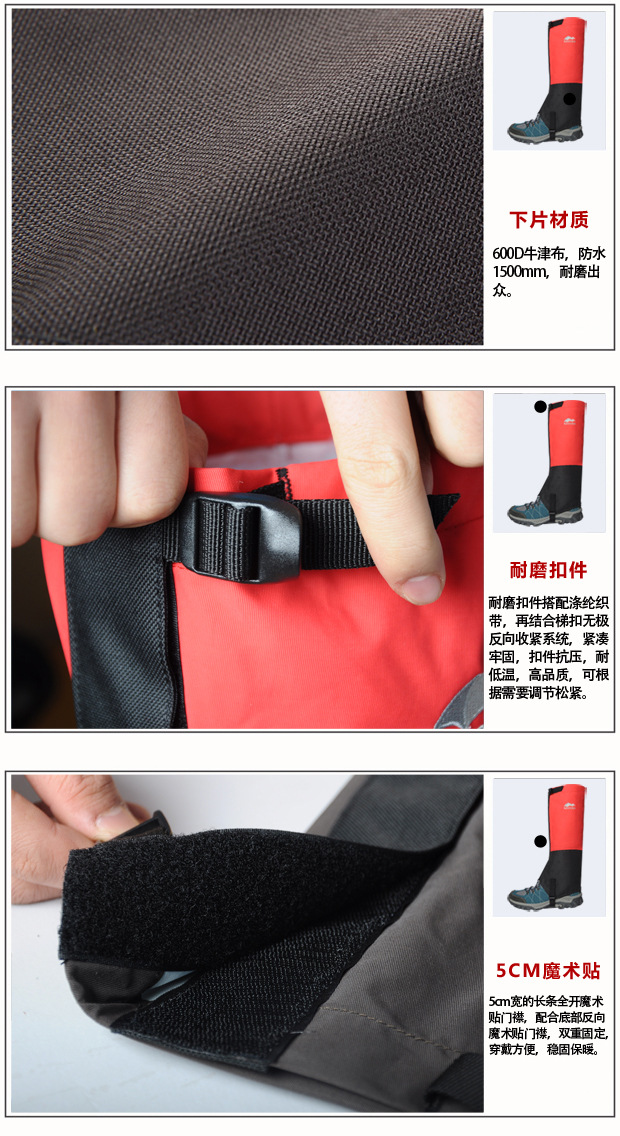 下片材质

600D牛津布，防水1500mm，耐磨出众。

耐磨扣件

耐磨扣件搭配涤纶织带，再结合梯扣无极反向收紧系统，紧凑牢固，扣件抗压，耐低温，高品质，可根据需要调节松紧。

5CM魔术贴

5cm宽的长条全开魔术贴门襟，配合底部反向魔术贴门襟，双重固定，穿戴方便，稳固保暖。