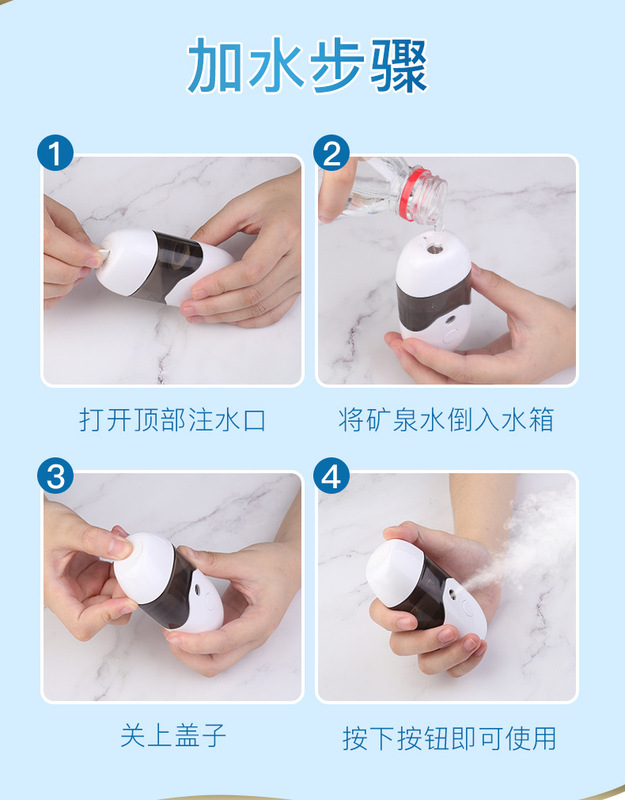 加水步骤

1
打开顶部注水口

2
将矿泉水倒入水箱

3
关上盖子

4
按下按钮即可使用