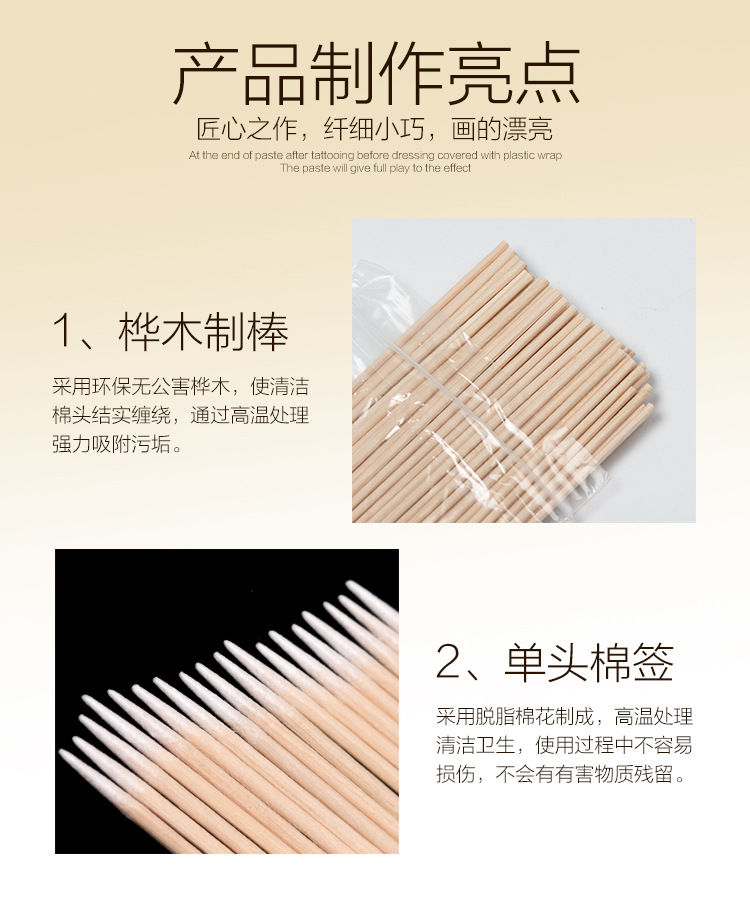 产品制作亮点
匠心之作，纤细小巧，画的漂亮
At the end of paste after tattooing before dressing covered with plastic wrap
The paste will give full play to the effect

1、桦木制棒
采用环保无公害桦木，使清洁棉头结实缠绕，通过高温处理强力吸附污垢。

2、单头棉签
采用脱脂棉花制成，高温处理清洁卫生，使用过程中不容易损伤，不会有有害物质残留。