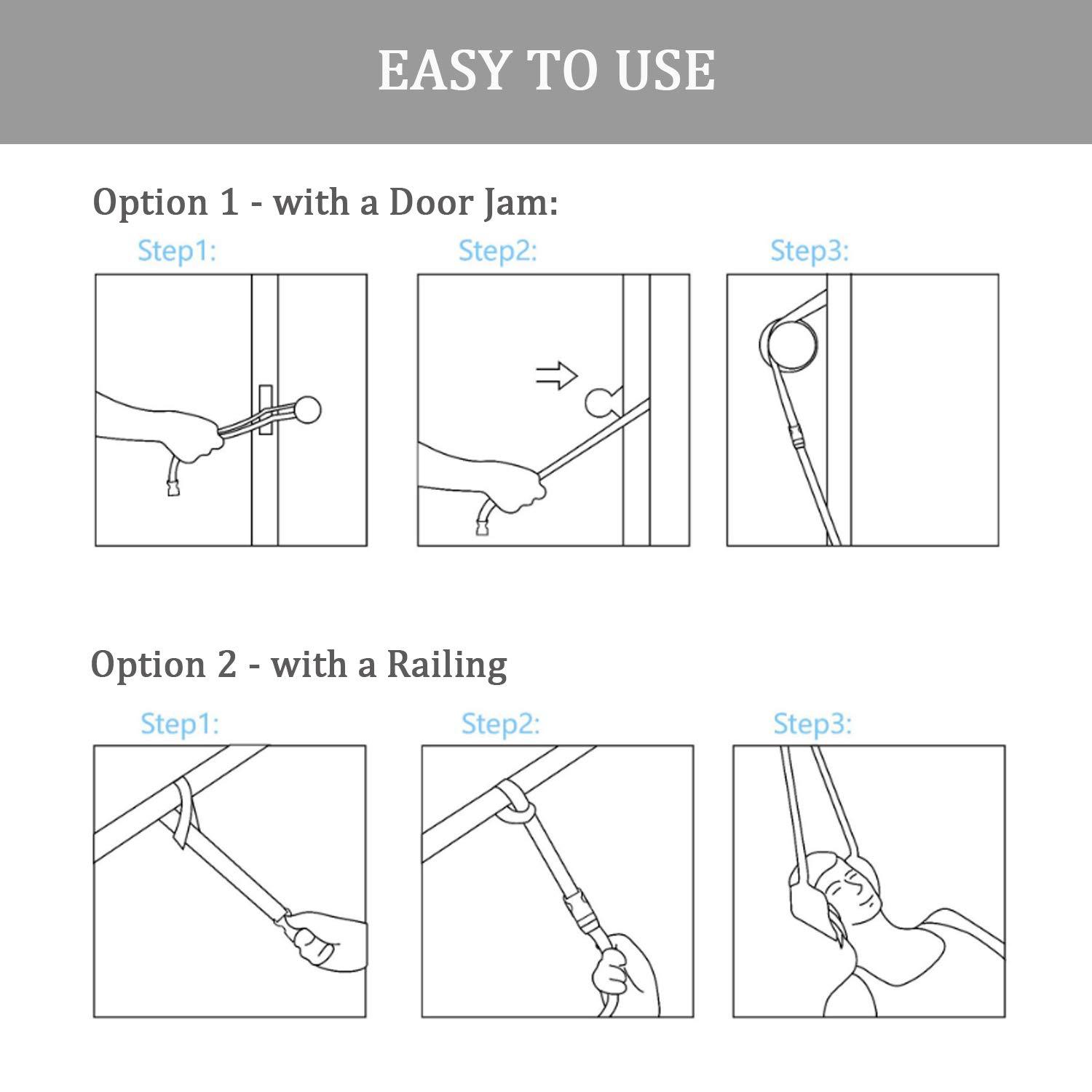 EASY TO USE

Option 1 - with a Door Jam:

Step1:

Step2:

Step3:

Option 2 - with a Railing

Step1:

Step2:

Step3: