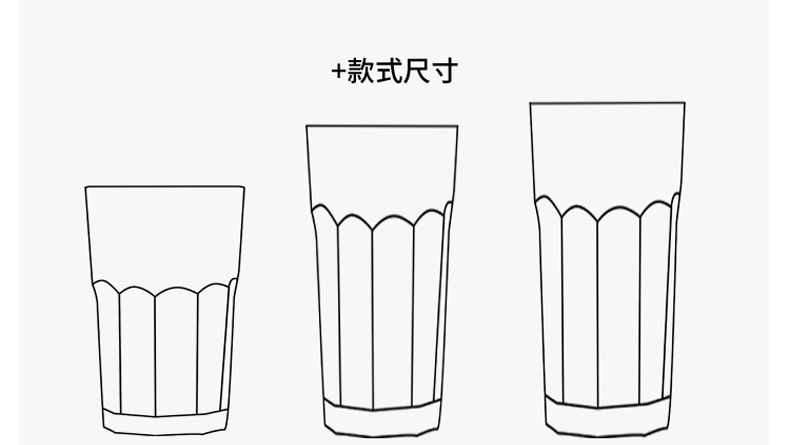 +款式尺寸