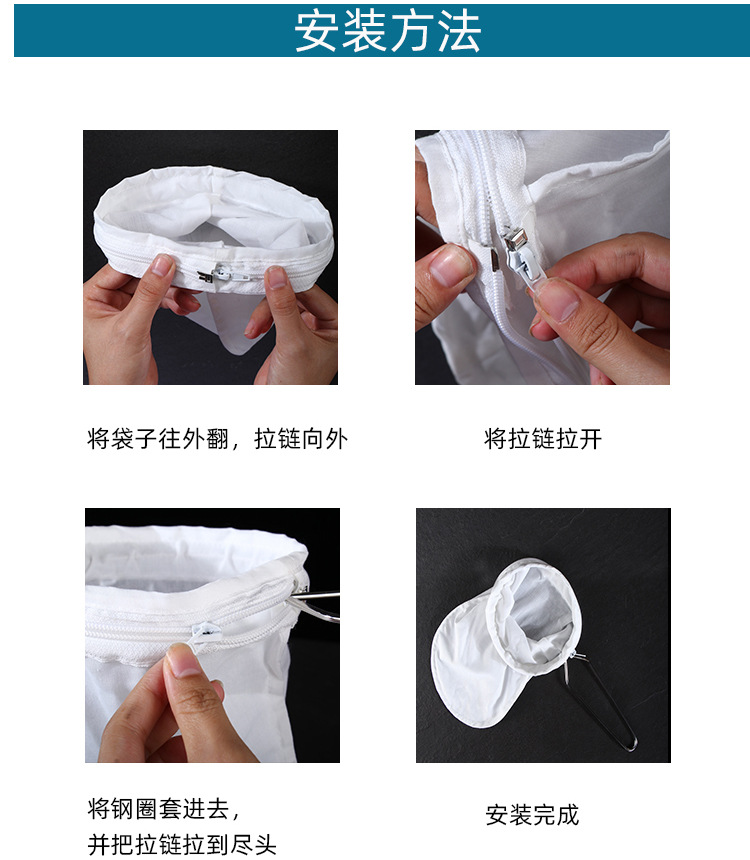 安装方法

将袋子往外翻，拉链向外

将拉链拉开

将钢圈套进去，
并把拉链拉到尽头

安装完成