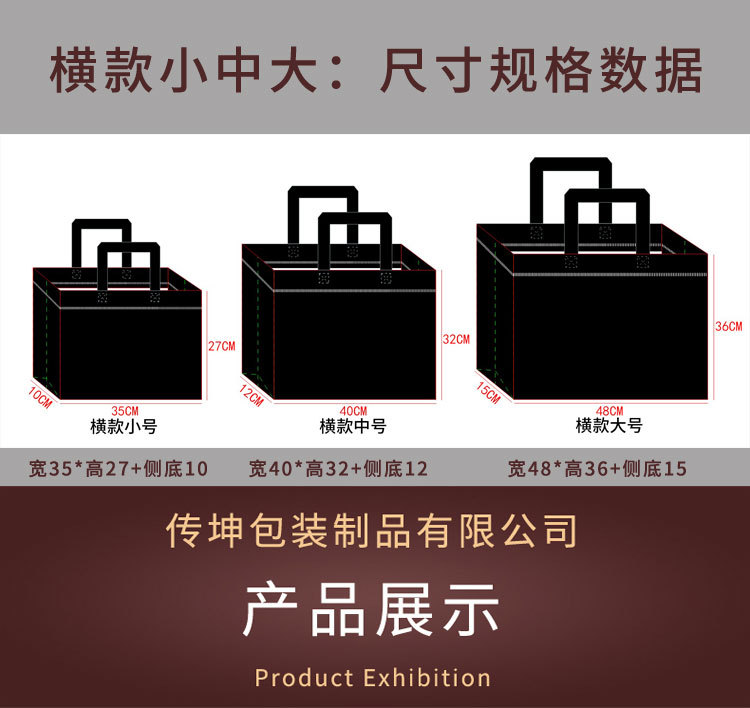 横款小中大：尺寸规格数据

27CM
10CM
35CM
横款小号

32CM
12CM
40CM
横款中号

36CM
15CM
48CM
横款大号

宽35*高27+侧底10　宽40*高32+侧底12　宽48*高36+侧底15

传坤包装制品有限公司

产品展示

Product Exhibition