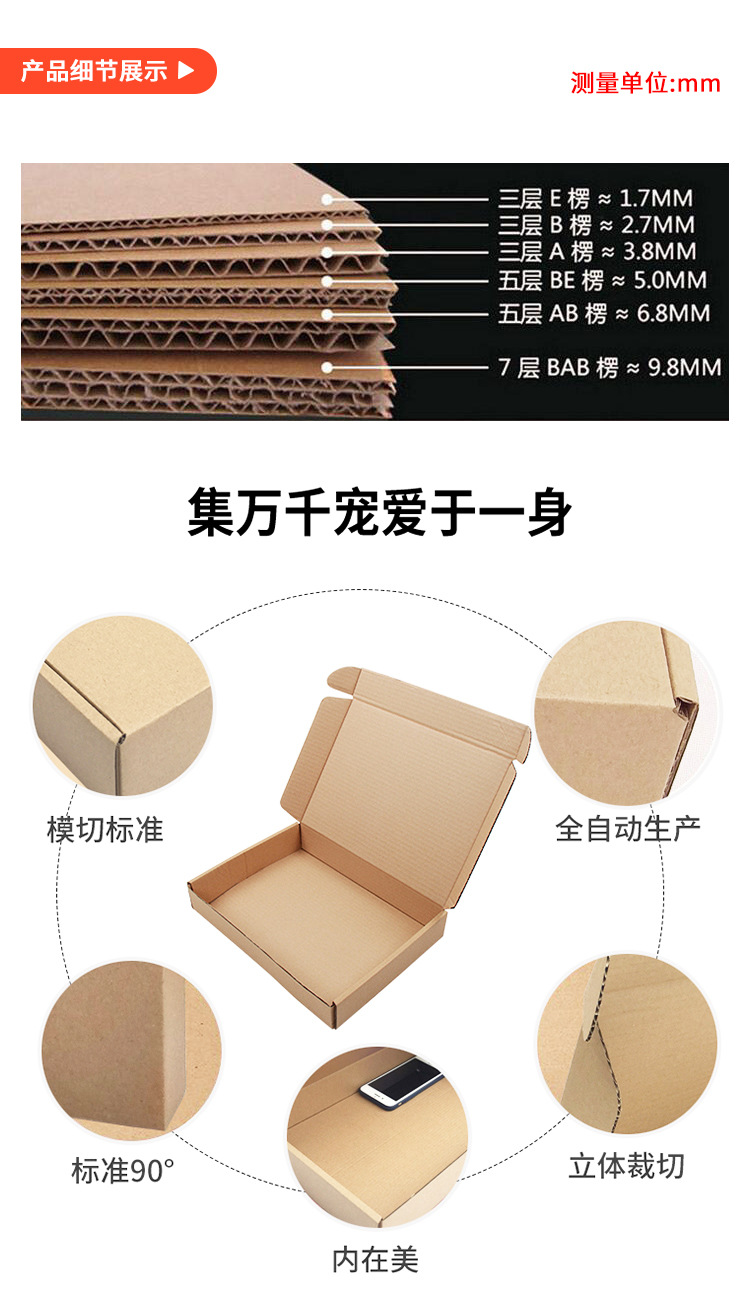 产品细节展示 ▶

测量单位:mm

三层 E 楞 ≈ 1.7MM
三层 B 楞 ≈ 2.7MM
三层 A 楞 ≈ 3.8MM
五层 BE 楞 ≈ 5.0MM
五层 AB 楞 ≈ 6.8MM
7 层 BAB 楞 ≈ 9.8MM

集万千宠爱于一身

模切标准

全自动生产

标准90°

立体裁切

内在美