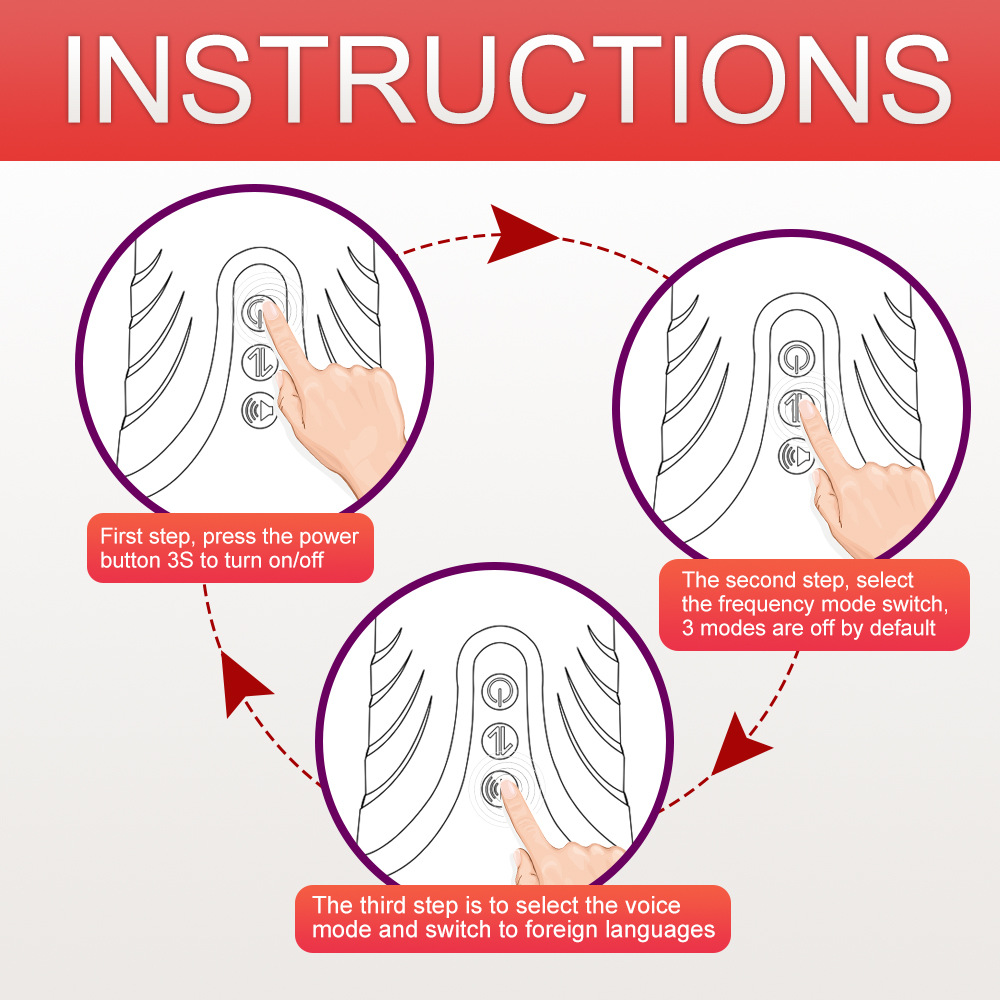 INSTRUCTIONS

First step, press the power button 3S to turn on/off

The second step, select the frequency mode switch, 3 modes are off by default

The third step is to select the voice mode and switch to foreign languages