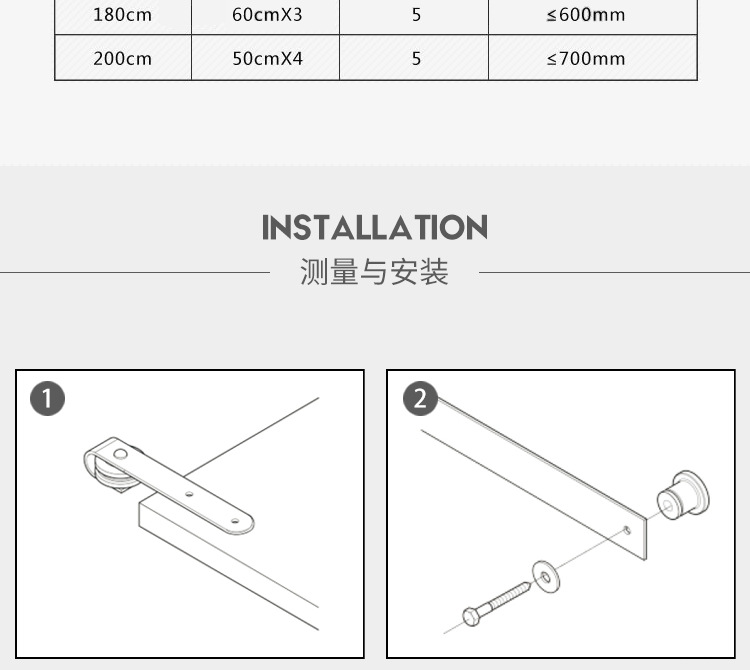 | 180cm | 60cmX3 | 5 | ≤600mm |
|---|---|---|---|
| 200cm | 50cmX4 | 5 | ≤700mm |

INSTALLATION
测量与安装

1

2