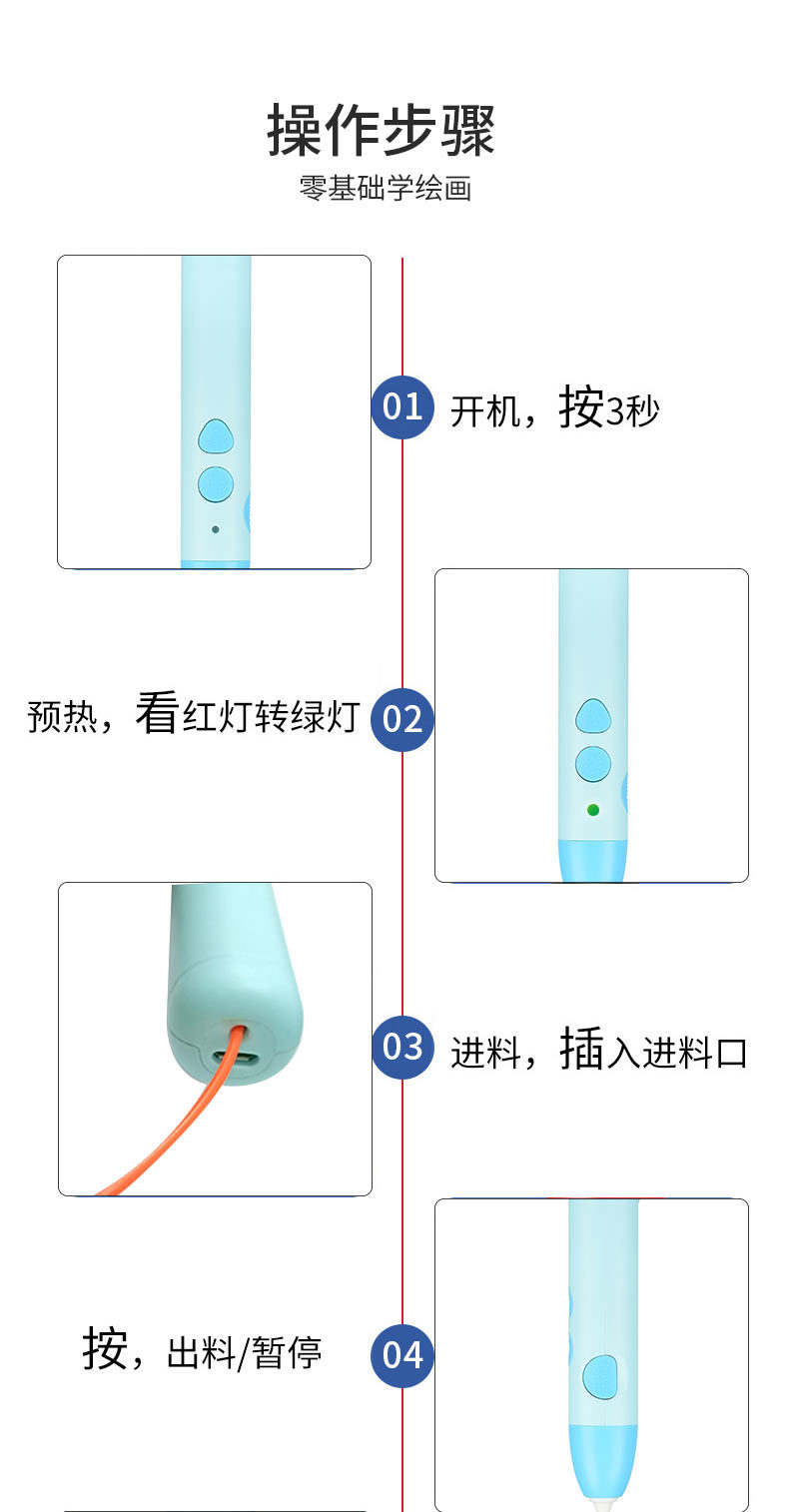 操作步骤

零基础学绘画

01 开机，按3秒

预热，看红灯转绿灯 02

03 进料，插入进料口

按，出料/暂停 04