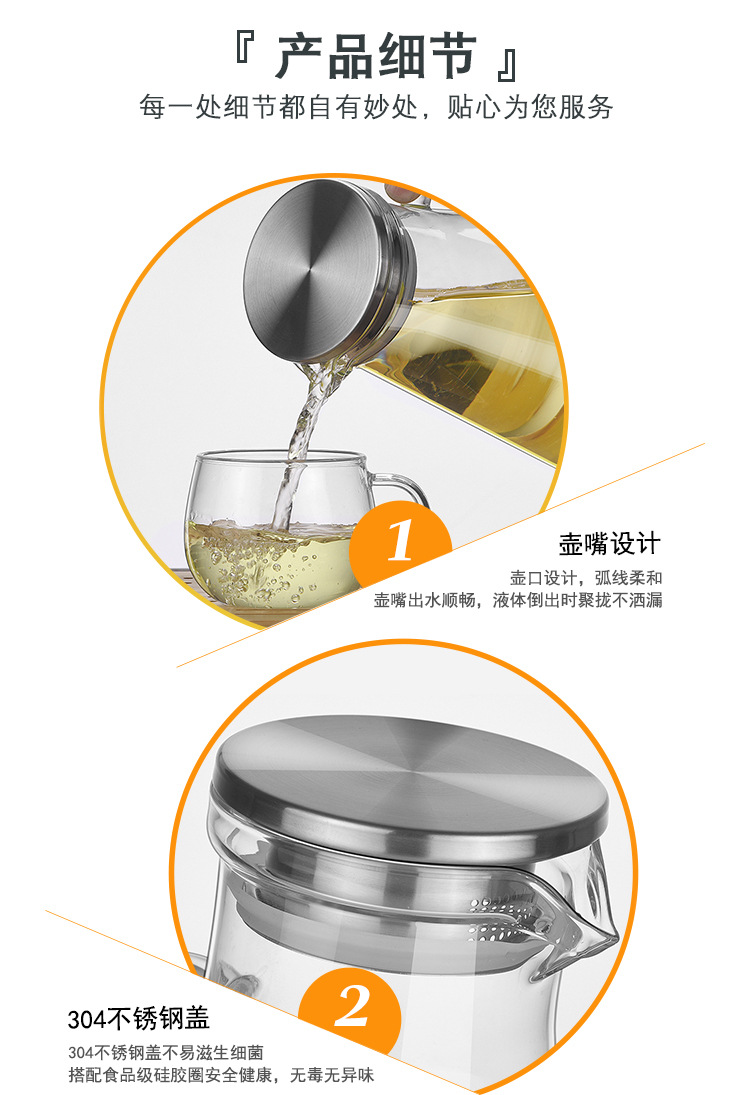 『 产品细节 』
每一处细节都自有妙处，贴心为您服务

1
壶嘴设计
壶口设计，弧线柔和
壶嘴出水顺畅，液体倒出时聚拢不洒漏

2
304不锈钢盖
304不锈钢盖不易滋生细菌
搭配食品级硅胶圈安全健康，无毒无异味