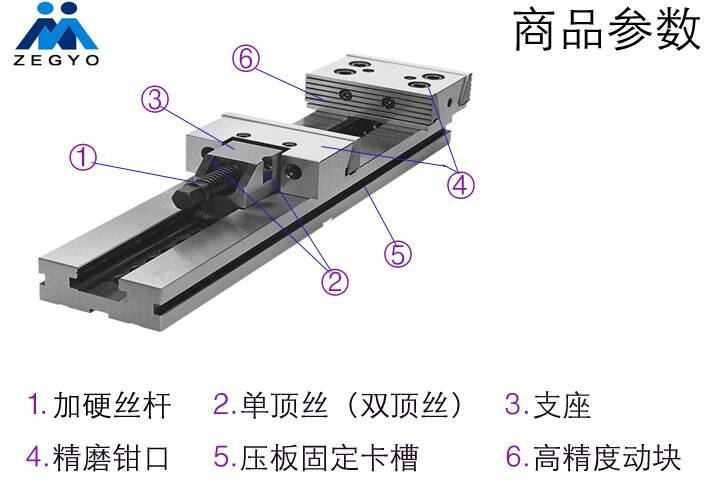 ZEGYO

商品参数

⑥
③
①
④
⑤
②

1. 加硬丝杆　2. 单顶丝（双顶丝）　3. 支座
4. 精磨钳口　5. 压板固定卡槽　6. 高精度动块