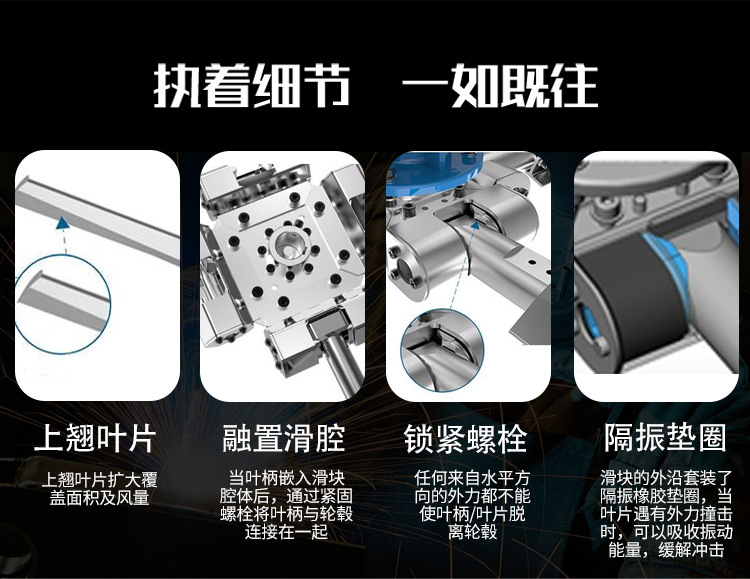 执着细节　一如既往

上翘叶片

上翘叶片扩大覆盖面积及风量

融置滑腔

当叶柄嵌入滑块腔体后，通过紧固螺栓将叶柄与轮毂连接在一起

锁紧螺栓

任何来自水平方向的外力都不能使叶柄/叶片脱离轮毂

隔振垫圈

滑块的外沿套装了隔振橡胶垫圈，当叶片遇有外力撞击时，可以吸收振动能量，缓解冲击