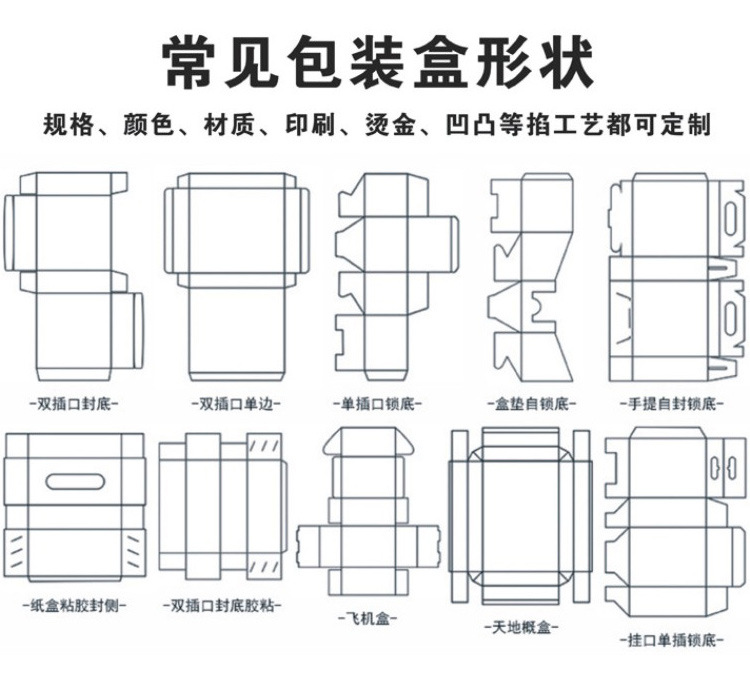 常见包装盒形状

规格、颜色、材质、印刷、烫金、凹凸等掐工艺都可定制

-双插口封底-

-双插口单边-

-单插口锁底-

-盒垫自锁底-

-手提自封锁底-

-纸盒粘胶封侧-

-双插口封底胶粘-

-飞机盒-

-天地概盒-

-挂口单插锁底-