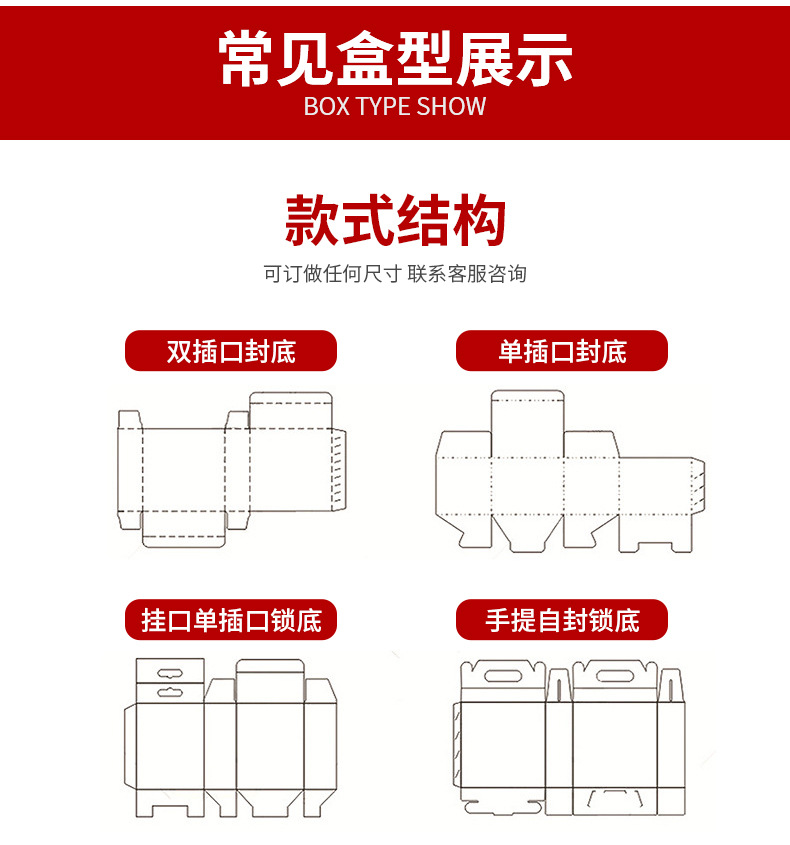 常见盒型展示
BOX TYPE SHOW

款式结构
可订做任何尺寸 联系客服咨询

双插口封底

单插口封底

挂口单插口锁底

手提自封锁底