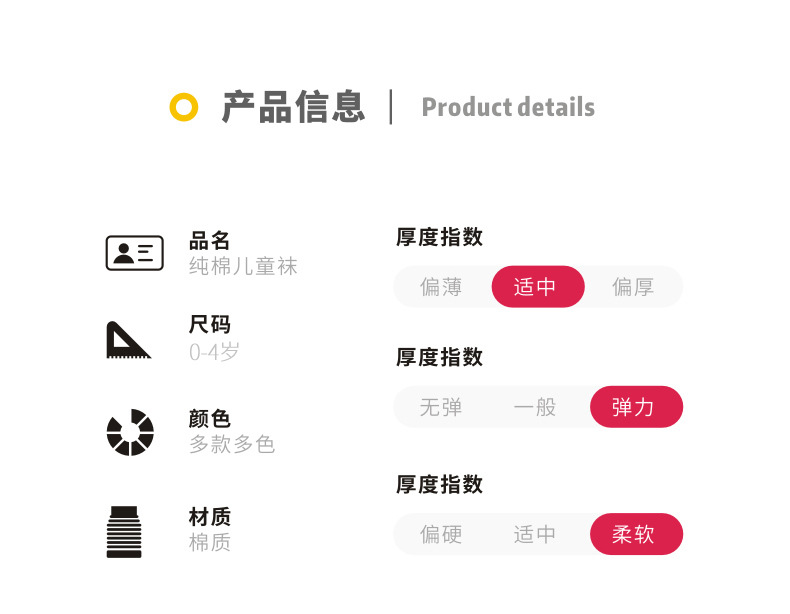 产品信息 | Product details

品名
纯棉儿童袜

尺码
0-4岁

颜色
多款多色

材质
棉质

厚度指数
偏薄 适中 偏厚

厚度指数
无弹 一般 弹力

厚度指数
偏硬 适中 柔软