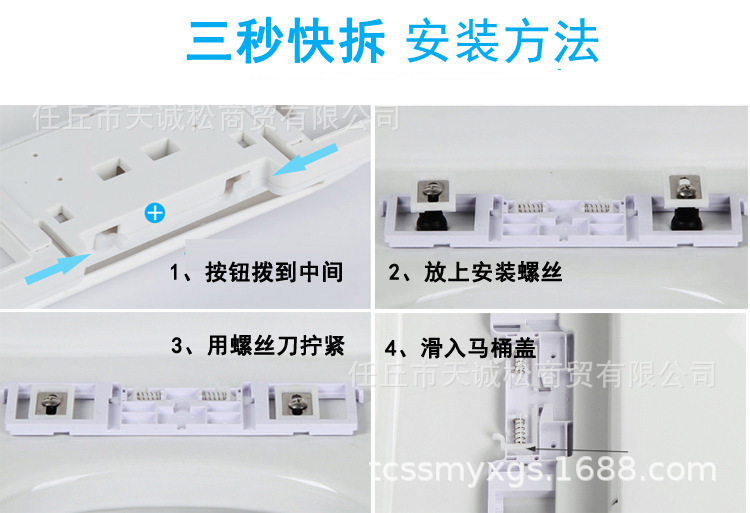 三秒快拆 安装方法

任丘市天诚松商贸有限公司

1、按钮拨到中间

2、放上安装螺丝

3、用螺丝刀拧紧

4、滑入马桶盖

任丘市天诚松商贸有限公司

tcssmyxgs.1688.com