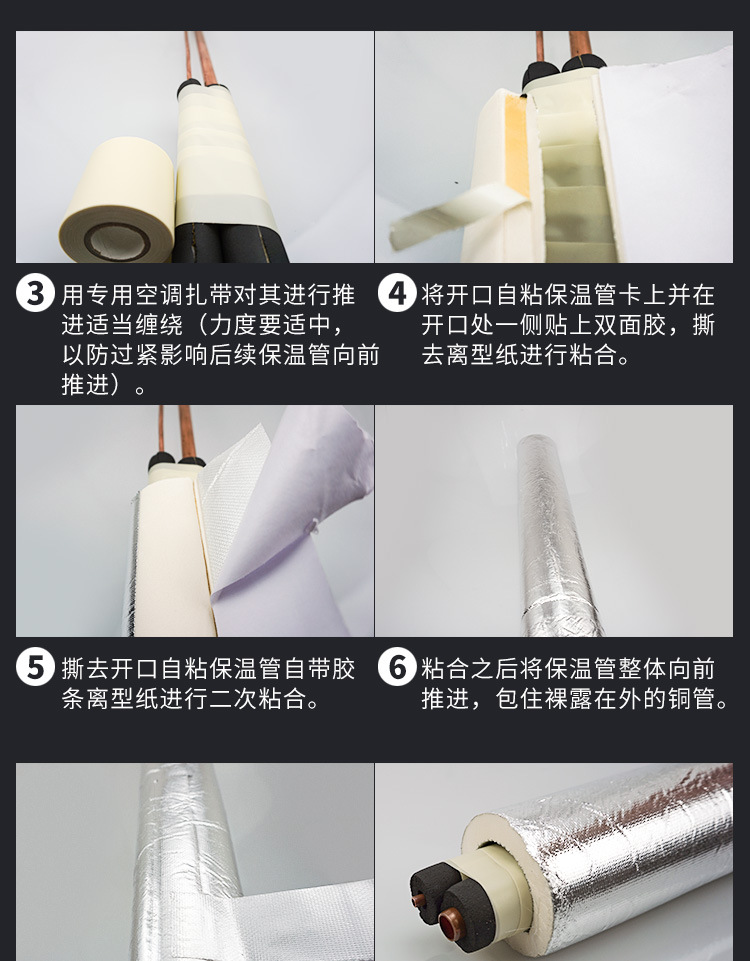 3 用专用空调扎带对其进行推进适当缠绕（力度要适中，以防过紧影响后续保温管向前推进）。

4 将开口自粘保温管卡上并在开口处一侧贴上双面胶，撕去离型纸进行粘合。

5 撕去开口自粘保温管自带胶条离型纸进行二次粘合。

6 粘合之后将保温管整体向前推进，包住裸露在外的铜管。