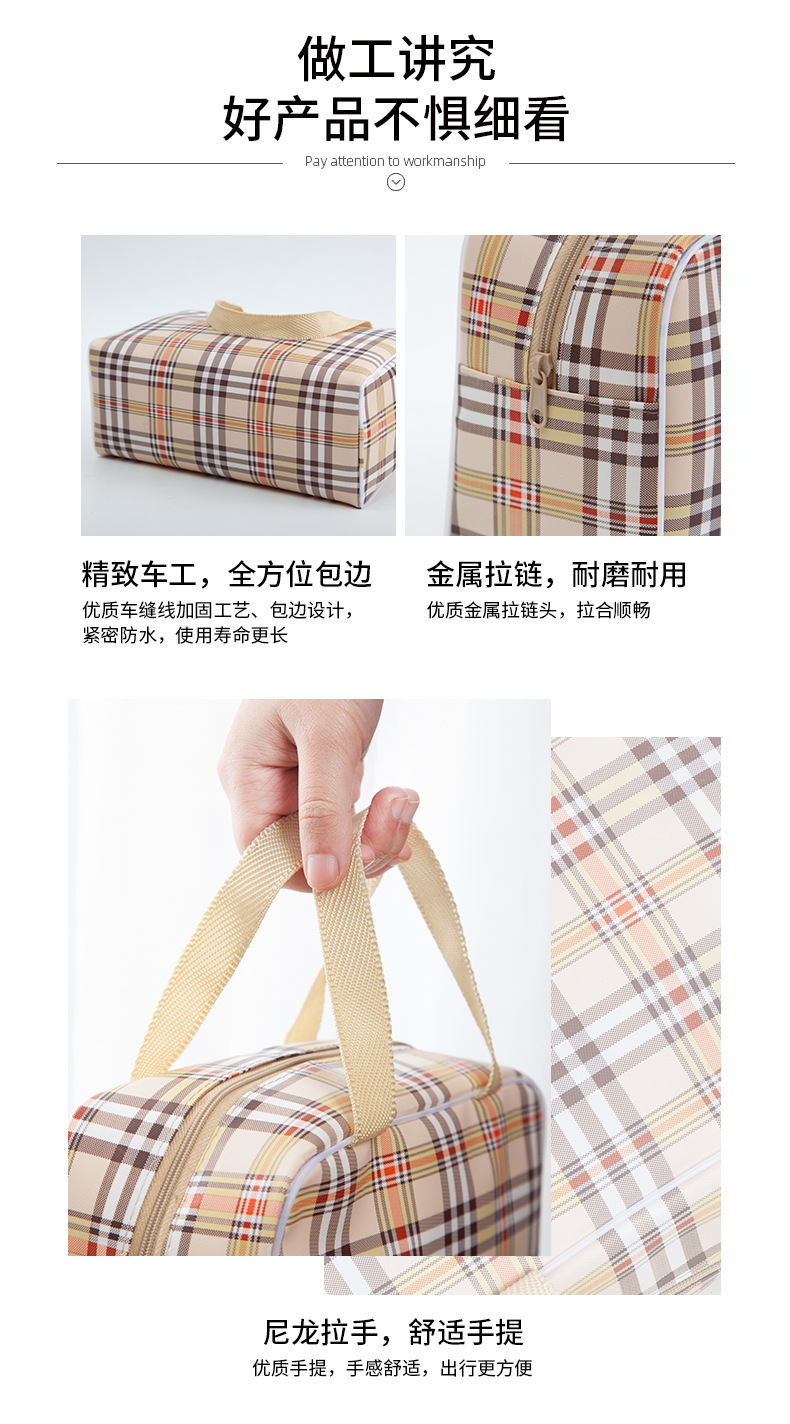 做工讲究
好产品不惧细看

Pay attention to workmanship

精致车工，全方位包边
优质车缝线加固工艺、包边设计，紧密防水，使用寿命更长

金属拉链，耐磨耐用
优质金属拉链头，拉合顺畅

尼龙拉手，舒适手提
优质手提，手感舒适，出行更方便