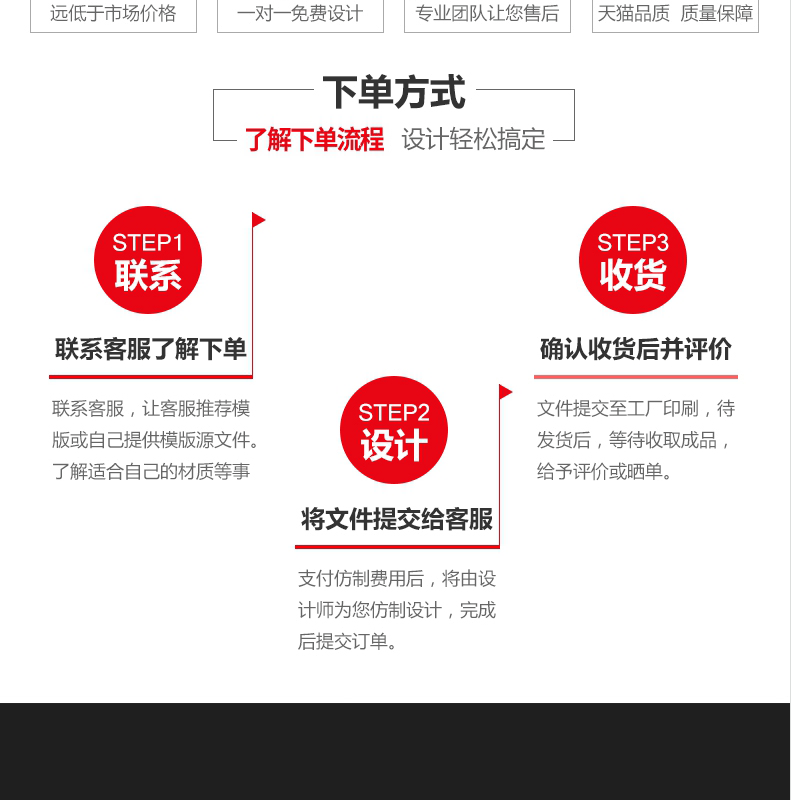 远低于市场价格 一对一免费设计 专业团队让您售后 天猫品质 质量保障

下单方式

了解下单流程 设计轻松搞定

STEP1
联系

联系客服了解下单

联系客服，让客服推荐模版或自己提供模版源文件。了解适合自己的材质等事

STEP2
设计

将文件提交给客服

支付仿制费用后，将由设计师为您仿制设计，完成后提交订单。

STEP3
收货

确认收货后并评价

文件提交至工厂印刷，待发货后，等待收取成品，给予评价或晒单。