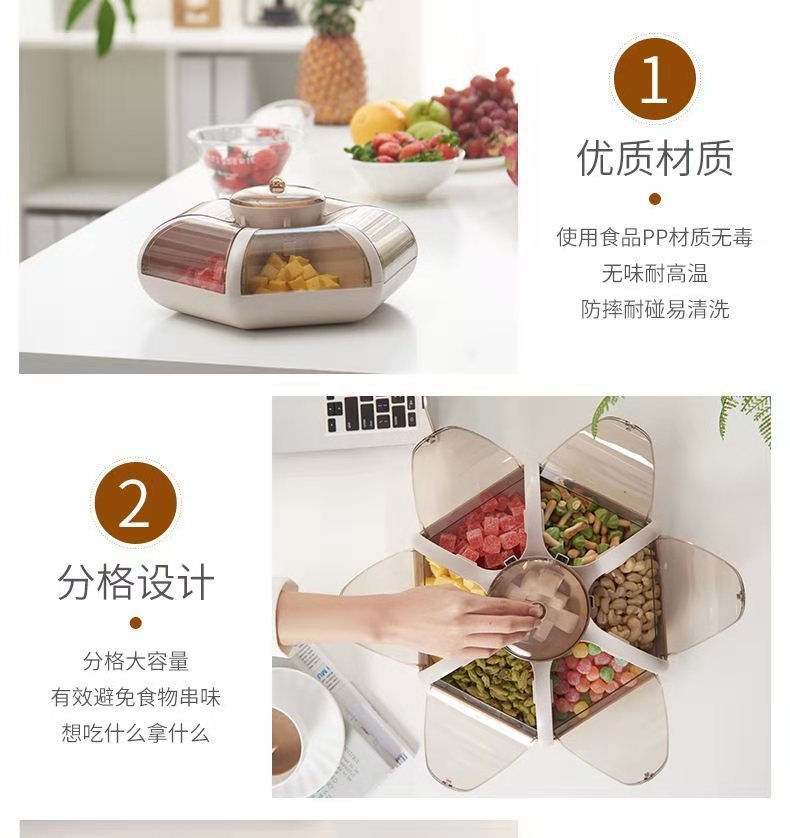 1

优质材质

使用食品PP材质无毒
无味耐高温
防摔耐碰易清洗

2

分格设计

分格大容量
有效避免食物串味
想吃什么拿什么