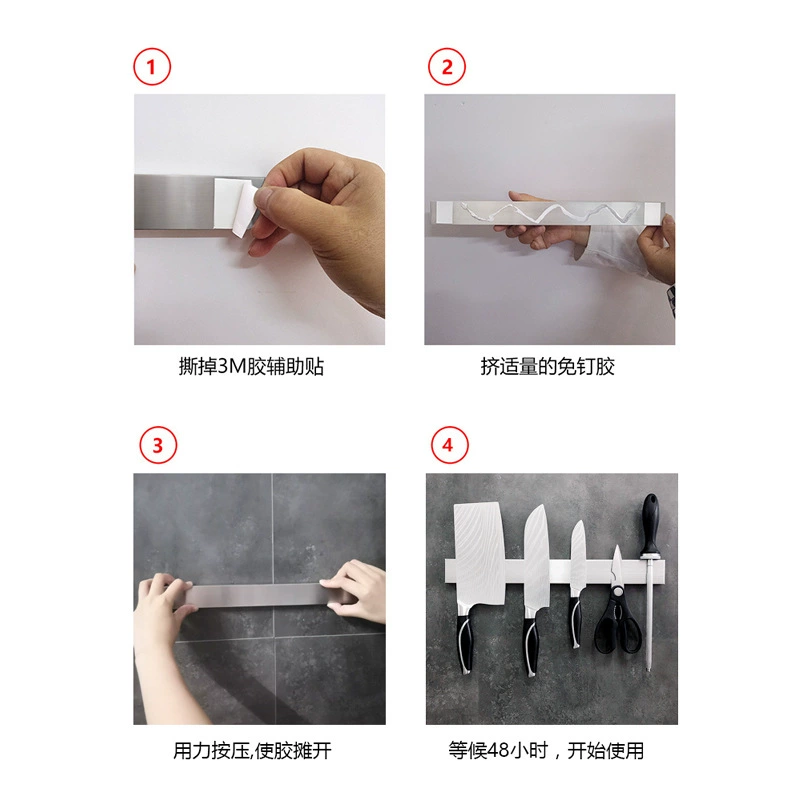 1

撕掉3M胶辅助贴

2

挤适量的免钉胶

3

用力按压,使胶摊开

4

等候48小时，开始使用